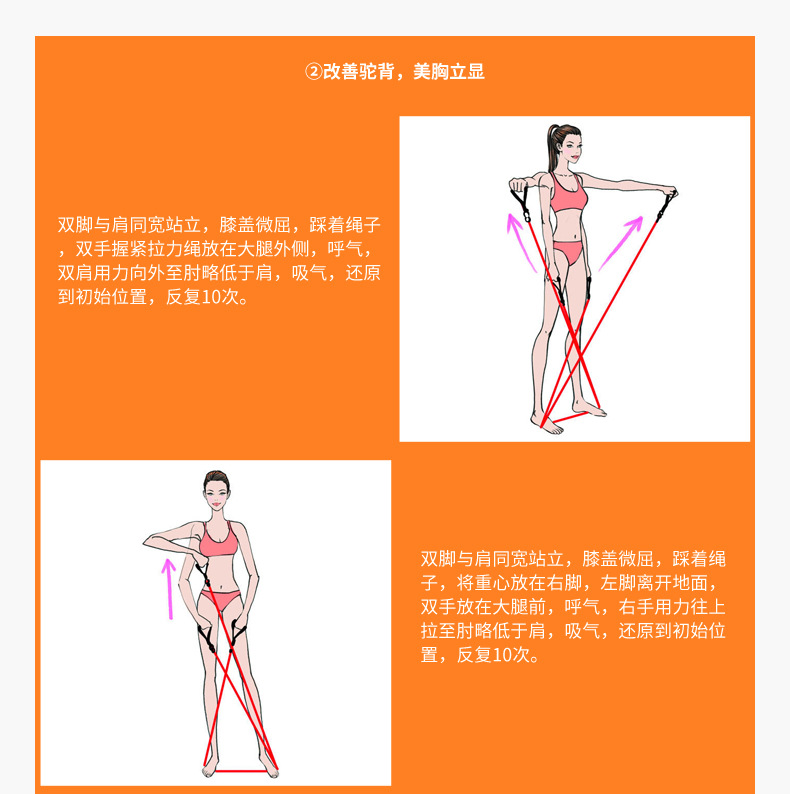 ②改善驼背，美胸立显

双脚与肩同宽站立，膝盖微屈，踩着绳子，双手握紧拉力绳放在大腿外侧，呼气，双肩用力向外至肘略低于肩，吸气，还原到初始位置，反复10次。

双脚与肩同宽站立，膝盖微屈，踩着绳子，将重心放在右脚，左脚离开地面，双手放在大腿前，呼气，右手用力往上拉至肘略低于肩，吸气，还原到初始位置，反复10次。