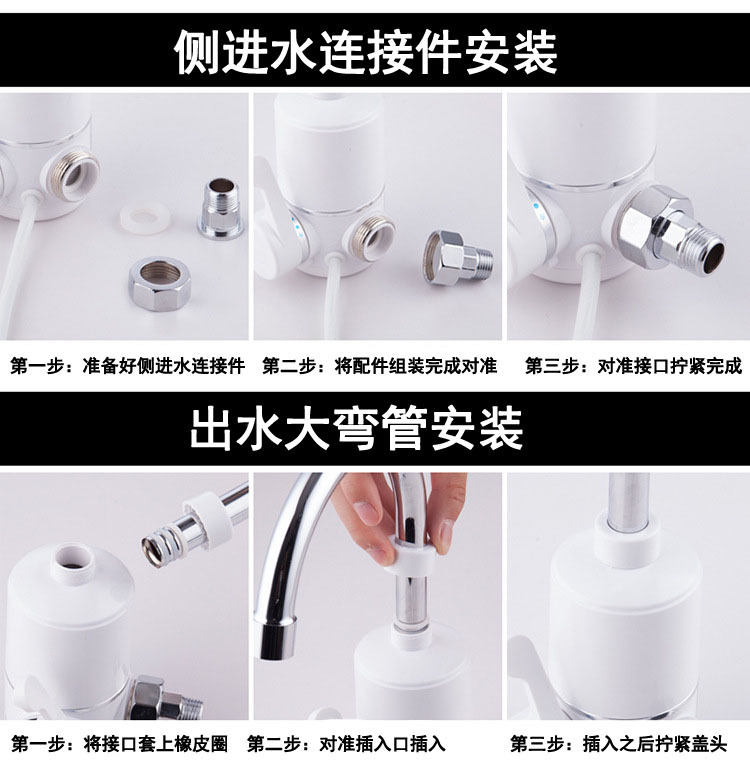 侧进水连接件安装

第一步：准备好侧进水连接件

第二步：将配件组装完成对准

第三步：对准接口拧紧完成

出水大弯管安装

第一步：将接口套上橡皮圈

第二步：对准插入口插入

第三步：插入之后拧紧盖头