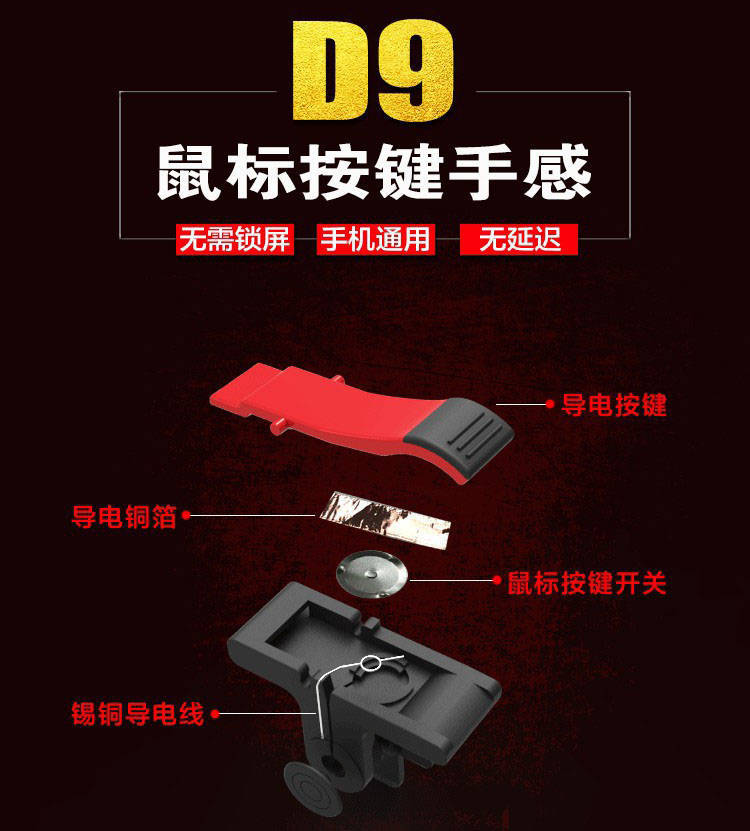 D9

鼠标按键手感

无需锁屏 手机通用 无延迟

导电按键

导电铜箔

鼠标按键开关

锡铜导电线