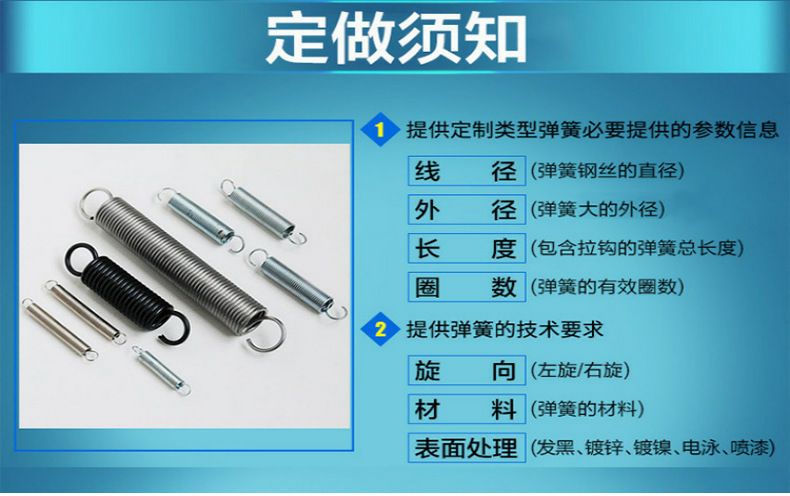 定做须知

1 提供定制类型弹簧必要提供的参数信息

线 径 (弹簧钢丝的直径)

外 径 (弹簧大的外径)

长 度 (包含拉钩的弹簧总长度)

圈 数 (弹簧的有效圈数)

2 提供弹簧的技术要求

旋 向 (左旋/右旋)

材 料 (弹簧的材料)

表面处理 (发黑、镀锌、镀镍、电泳、喷漆)