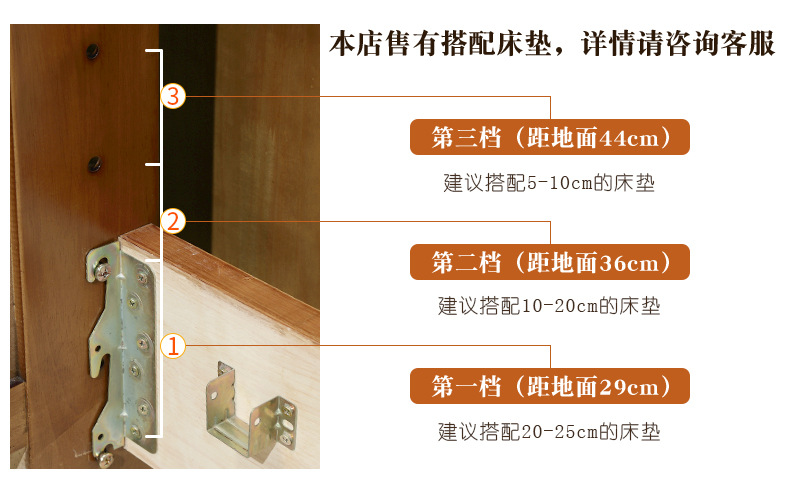 本店售有搭配床垫，详情请咨询客服

3
第三档（距地面44cm）
建议搭配5-10cm的床垫

2
第二档（距地面36cm）
建议搭配10-20cm的床垫

1
第一档（距地面29cm）
建议搭配20-25cm的床垫