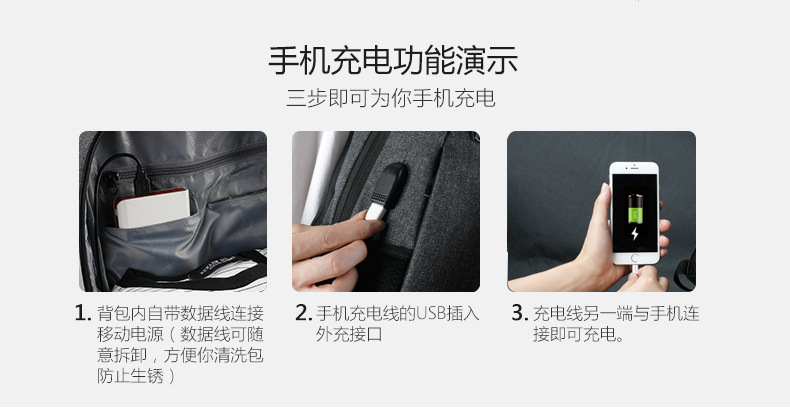 手机充电功能演示

三步即可为你手机充电

1. 背包内自带数据线连接移动电源（数据线可随意拆卸，方便你清洗包防止生锈）

2. 手机充电线的USB插入外充接口

3. 充电线另一端与手机连接即可充电。