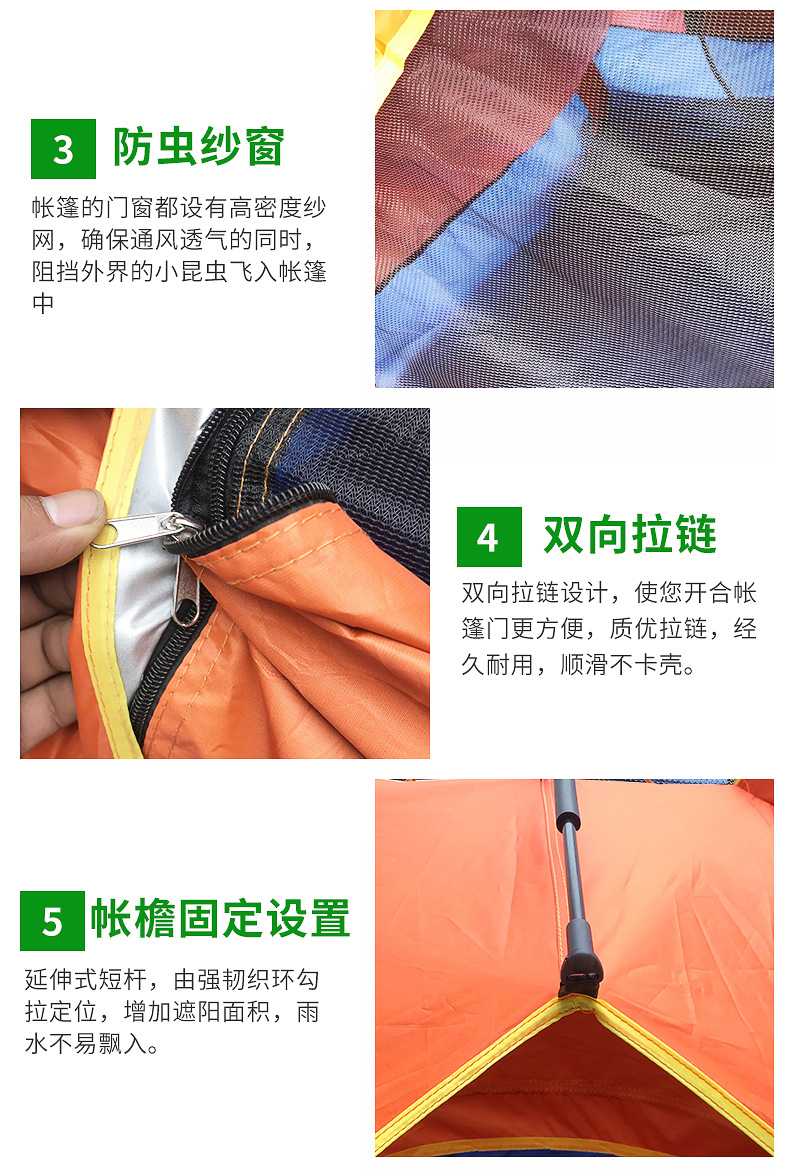 3 防虫纱窗

帐篷的门窗都设有高密度纱网，确保通风透气的同时，阻挡外界的小昆虫飞入帐篷中

4 双向拉链

双向拉链设计，使您开合帐篷门更方便，质优拉链，经久耐用，顺滑不卡壳。

5 帐檐固定设置

延伸式短杆，由强韧织环勾拉定位，增加遮阳面积，雨水不易飘入。