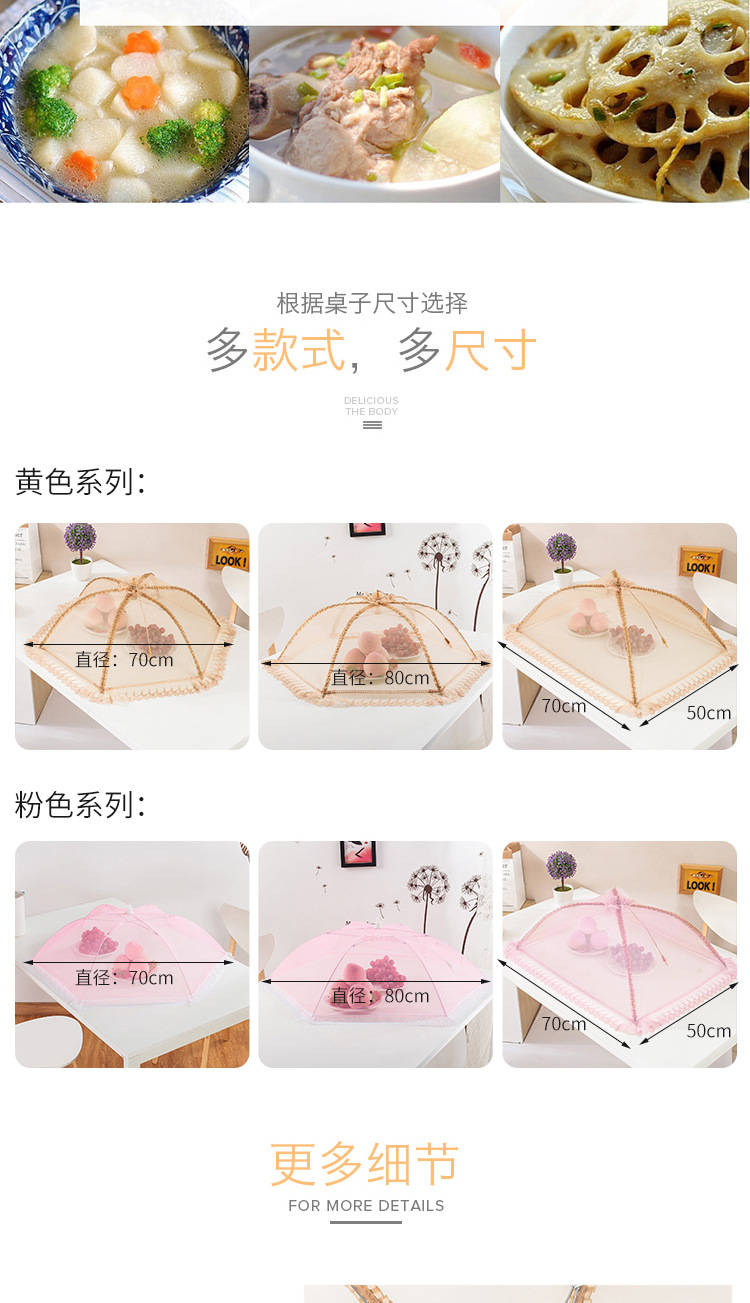 根据桌子尺寸选择

多款式，多尺寸

DELICIOUS
THE BODY

黄色系列：

LOOK!

直径：70cm

直径：80cm

LOOK!

70cm

50cm

粉色系列：

直径：70cm

直径：80cm

LOOK!

70cm

50cm

更多细节

FOR MORE DETAILS