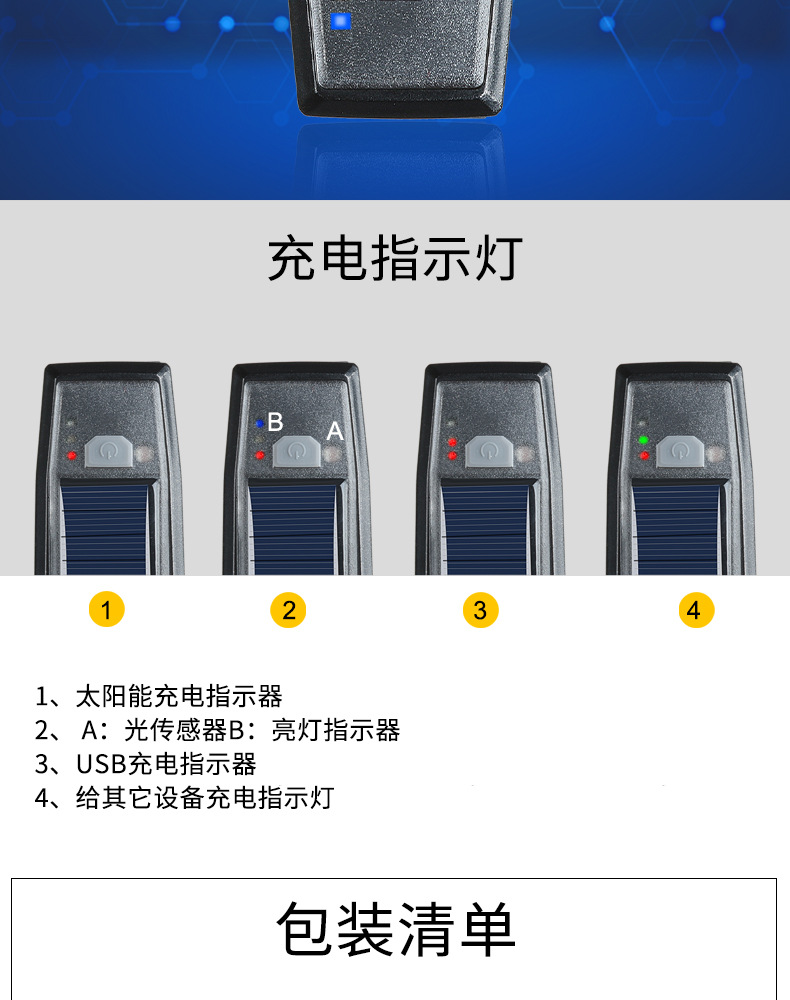 充电指示灯

B A

1

2

3

4

1、太阳能充电指示器
2、 A：光传感器B：亮灯指示器
3、USB充电指示器
4、给其它设备充电指示灯

包装清单