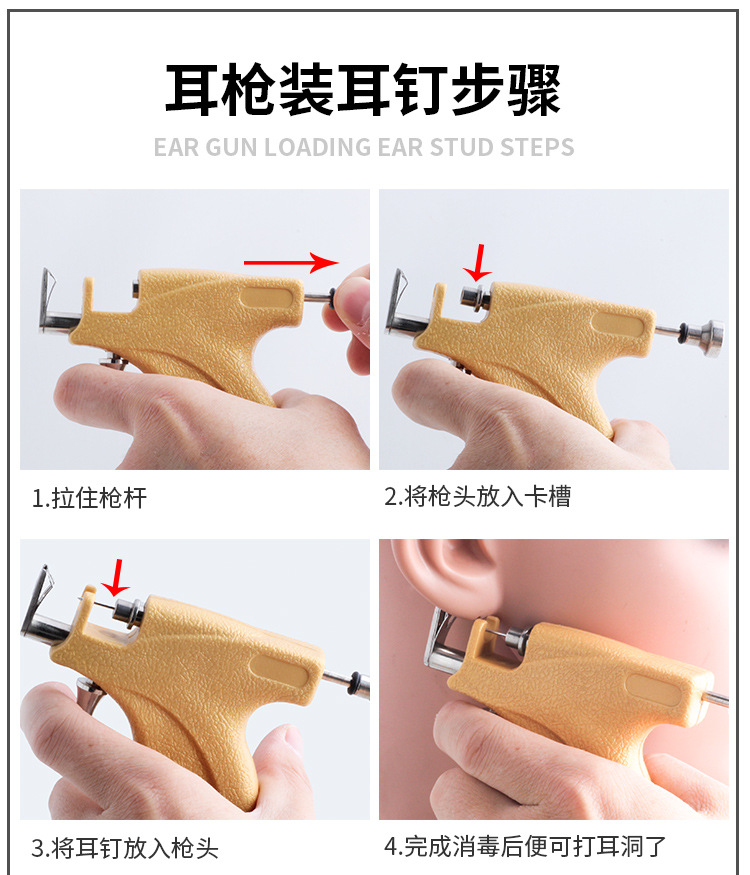 耳枪装耳钉步骤

EAR GUN LOADING EAR STUD STEPS

1.拉住枪杆

2.将枪头放入卡槽

3.将耳钉放入枪头

4.完成消毒后便可打耳洞了