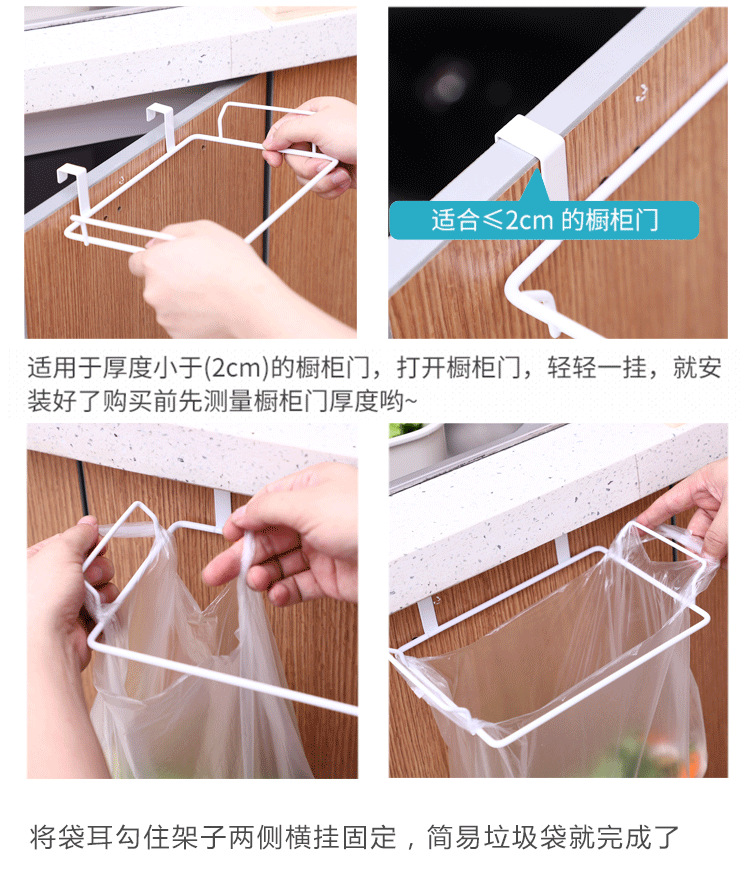 适合≤2cm 的橱柜门

适用于厚度小于(2cm)的橱柜门，打开橱柜门，轻轻一挂，就安装好了购买前先测量橱柜门厚度哟~

将袋耳勾住架子两侧横挂固定，简易垃圾袋就完成了