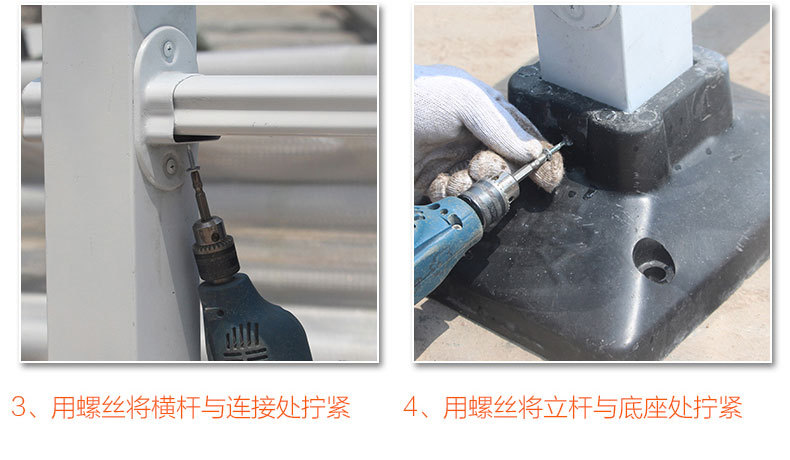 3、用螺丝将横杆与连接处拧紧

4、用螺丝将立杆与底座处拧紧