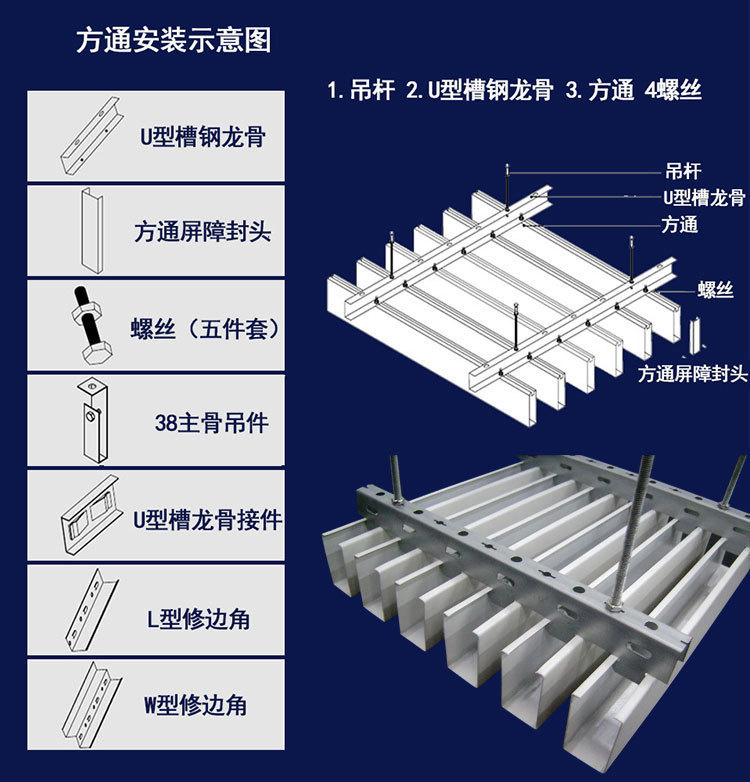 方通安装示意图

U型槽钢龙骨

方通屏障封头

螺丝（五件套）

38主骨吊件

U型槽龙骨接件

L型修边角

W型修边角

1.吊杆 2.U型槽钢龙骨 3.方通 4螺丝

吊杆

U型槽龙骨

方通

螺丝

方通屏障封头