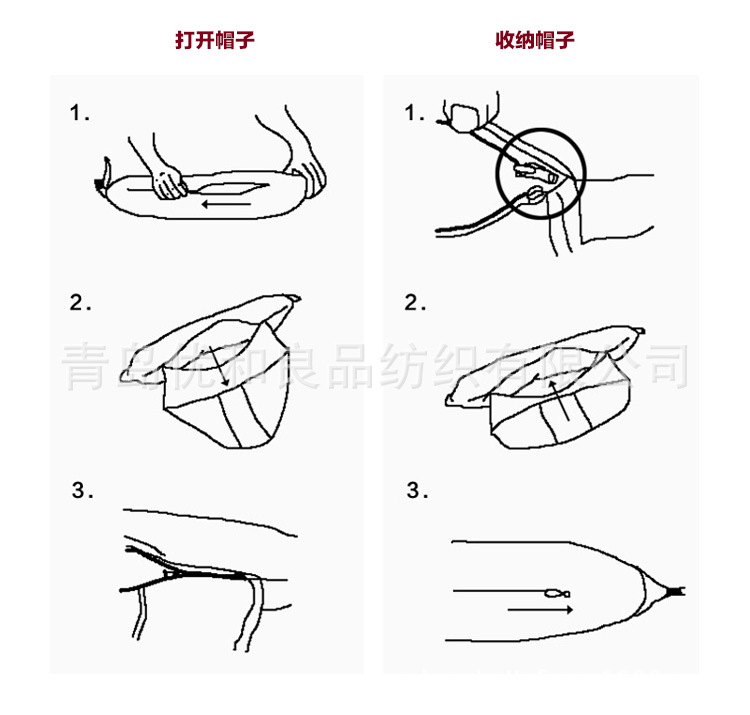 打开帽子

1.

2.

3.

收纳帽子

1.

2.

3.

青岛优和良品纺织有限公司