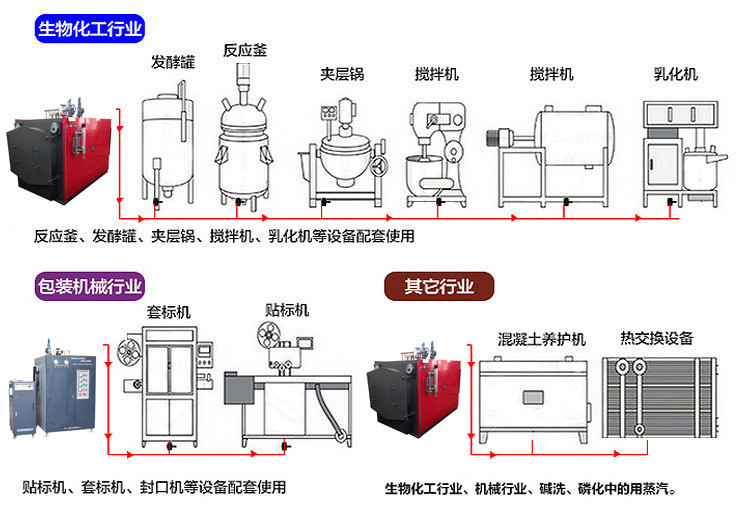 生物化工行业

发酵罐
反应釜
夹层锅
搅拌机
搅拌机
乳化机

反应釜、发酵罐、夹层锅、搅拌机、乳化机等设备配套使用

包装机械行业

套标机
贴标机

贴标机、套标机、封口机等设备配套使用

其它行业

混凝土养护机
热交换设备

生物化工行业、机械行业、碱洗、磷化中的用蒸汽。