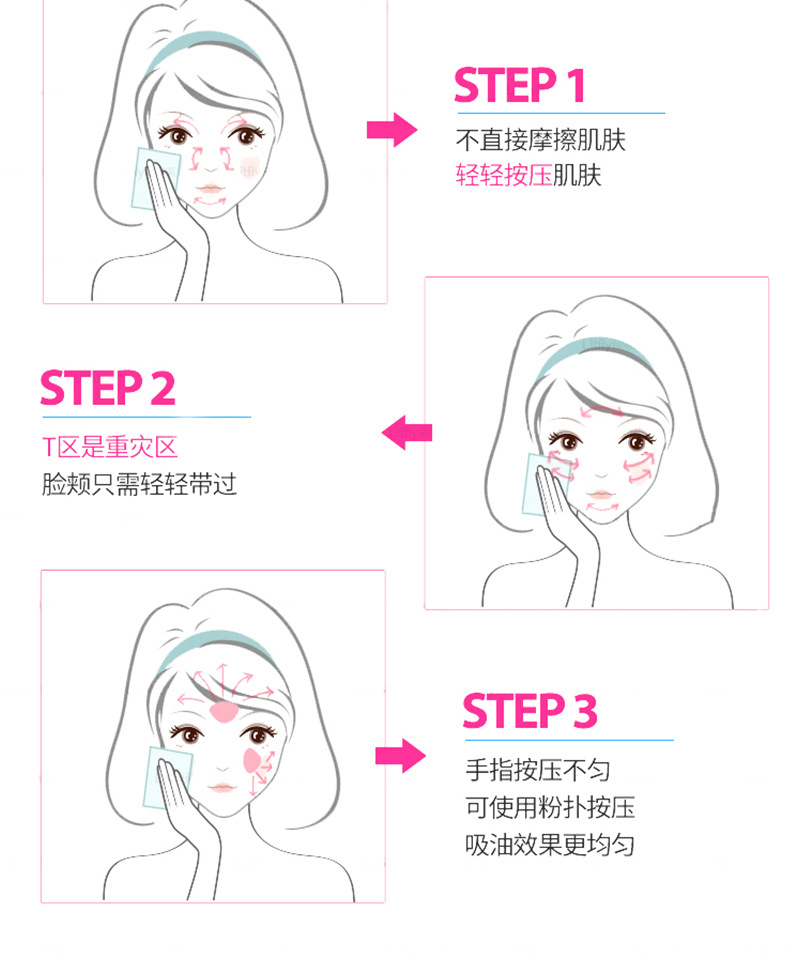 STEP 1
不直接摩擦肌肤
轻轻按压肌肤

STEP 2
T区是重灾区
脸颊只需轻轻带过

STEP 3
手指按压不匀
可使用粉扑按压
吸油效果更均匀