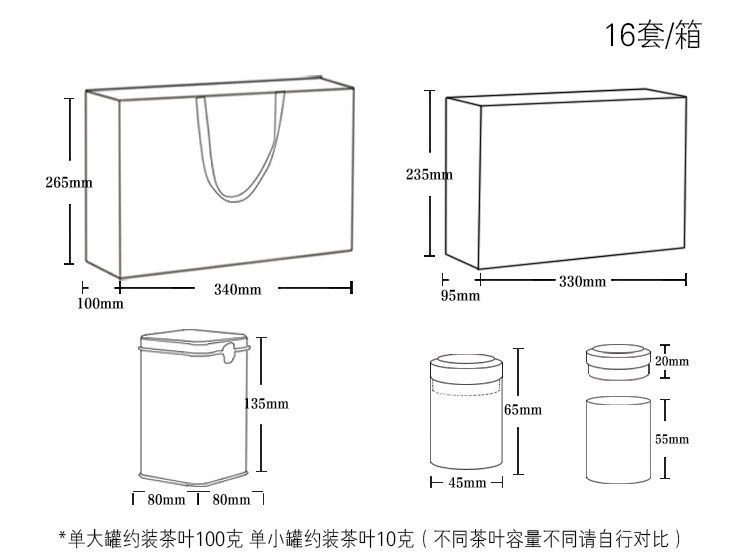 16套/箱

265mm

100mm

340mm

235mm

95mm

330mm

135mm

80mm 80mm

65mm

45mm

20mm

55mm

*单大罐约装茶叶100克 单小罐约装茶叶10克（不同茶叶容量不同请自行对比）