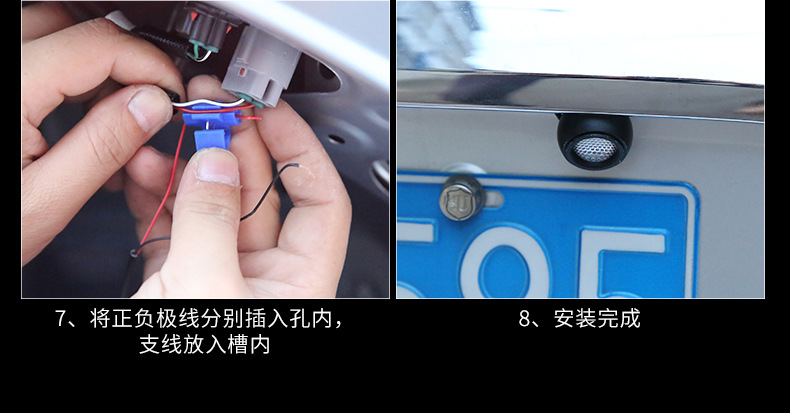 7、将正负极线分别插入孔内，支线放入槽内

8、安装完成