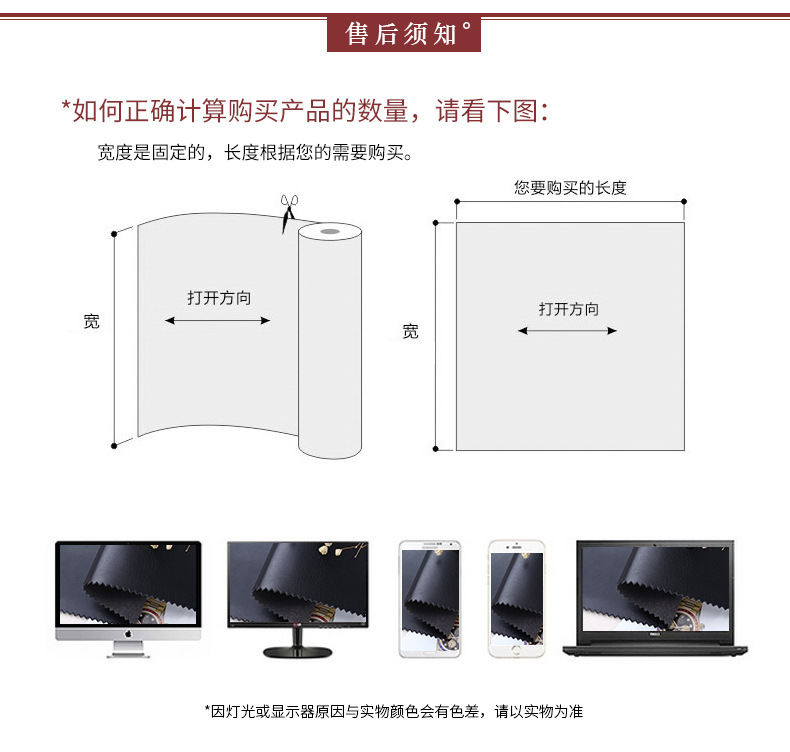 售后须知°

*如何正确计算购买产品的数量，请看下图：

宽度是固定的，长度根据您的需要购买。

宽

打开方向

您要购买的长度

宽

打开方向

*因灯光或显示器原因与实物颜色会有色差，请以实物为准