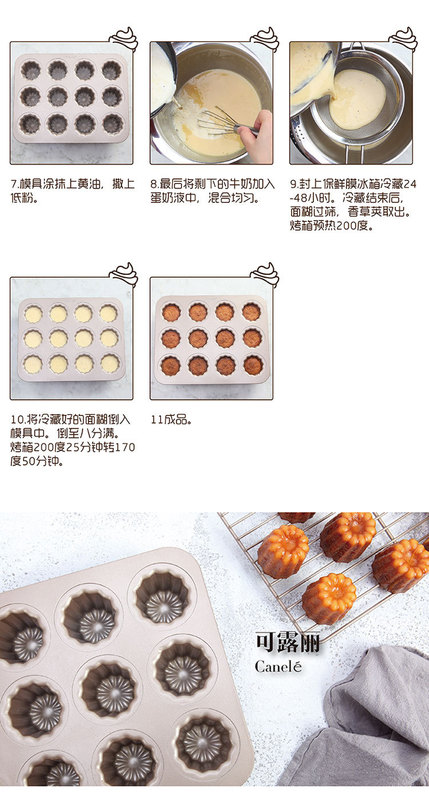 7.模具涂抹上黄油，撒上低粉。

8.最后将剩下的牛奶加入蛋奶液中，混合均匀。

9.封上保鲜膜冰箱冷藏24-48小时。冷藏结束后，面糊过筛，香草荚取出。烤箱预热200度。

10.将冷藏好的面糊倒入模具中。倒至八分满。烤箱200度25分钟转170度50分钟。

11成品。

可露丽
Canelé