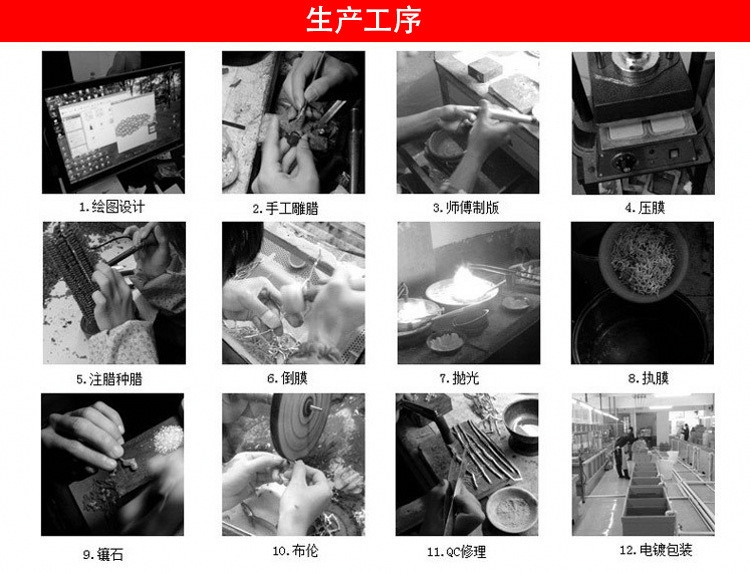 生产工序

1.绘图设计

2.手工雕腊

3.师傅制版

4.压膜

5.注腊种腊

6.倒膜

7.抛光

8.执膜

9.镶石

10.布伦

11.QC修理

12.电镀包装