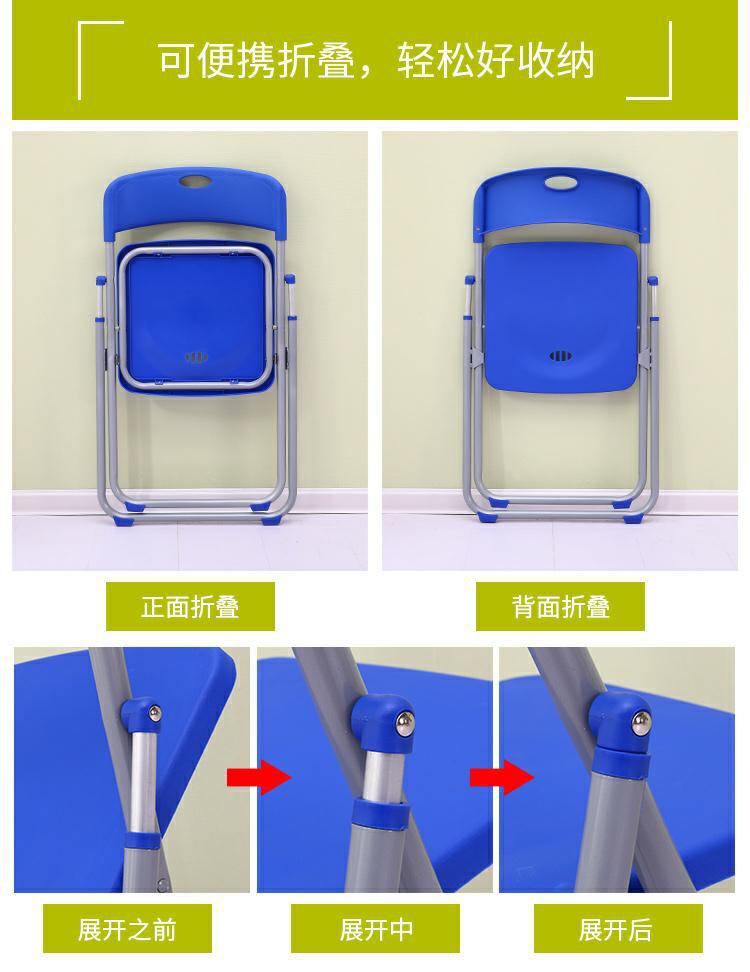 可便携折叠，轻松好收纳

正面折叠

背面折叠

展开之前

展开中

展开后