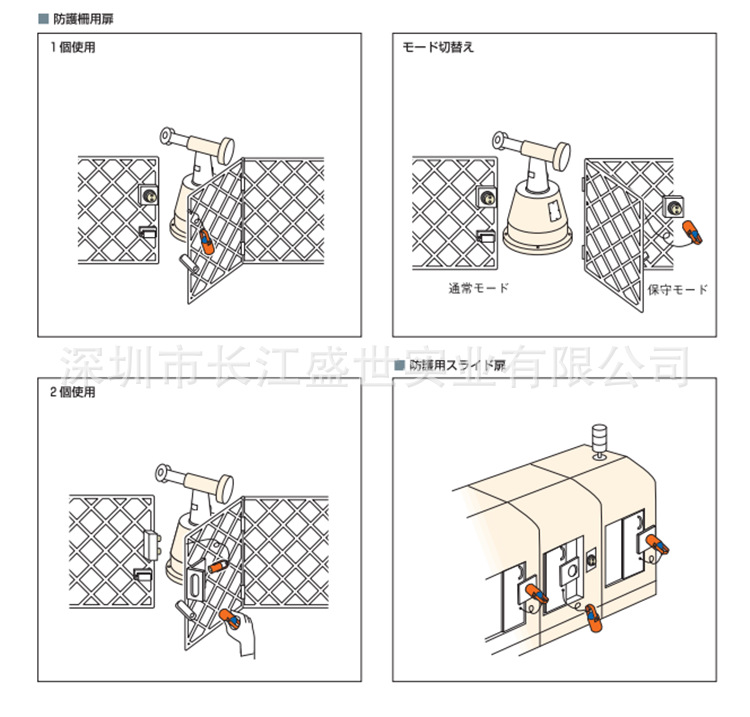 ■ 防護柵用扉

1個使用

モード切替え

通常モード

保守モード

深圳市长江盛世实业有限公司

■ 防護用スライド扉

2個使用