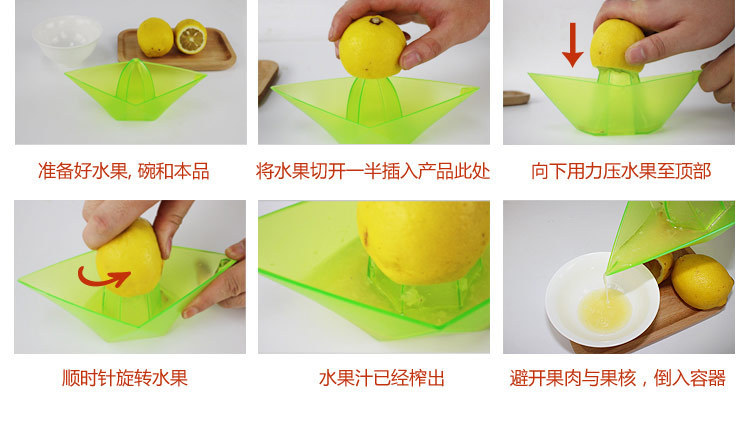 准备好水果, 碗和本品

将水果切开一半插入产品此处

向下用力压水果至顶部

顺时针旋转水果

水果汁已经榨出

避开果肉与果核，倒入容器