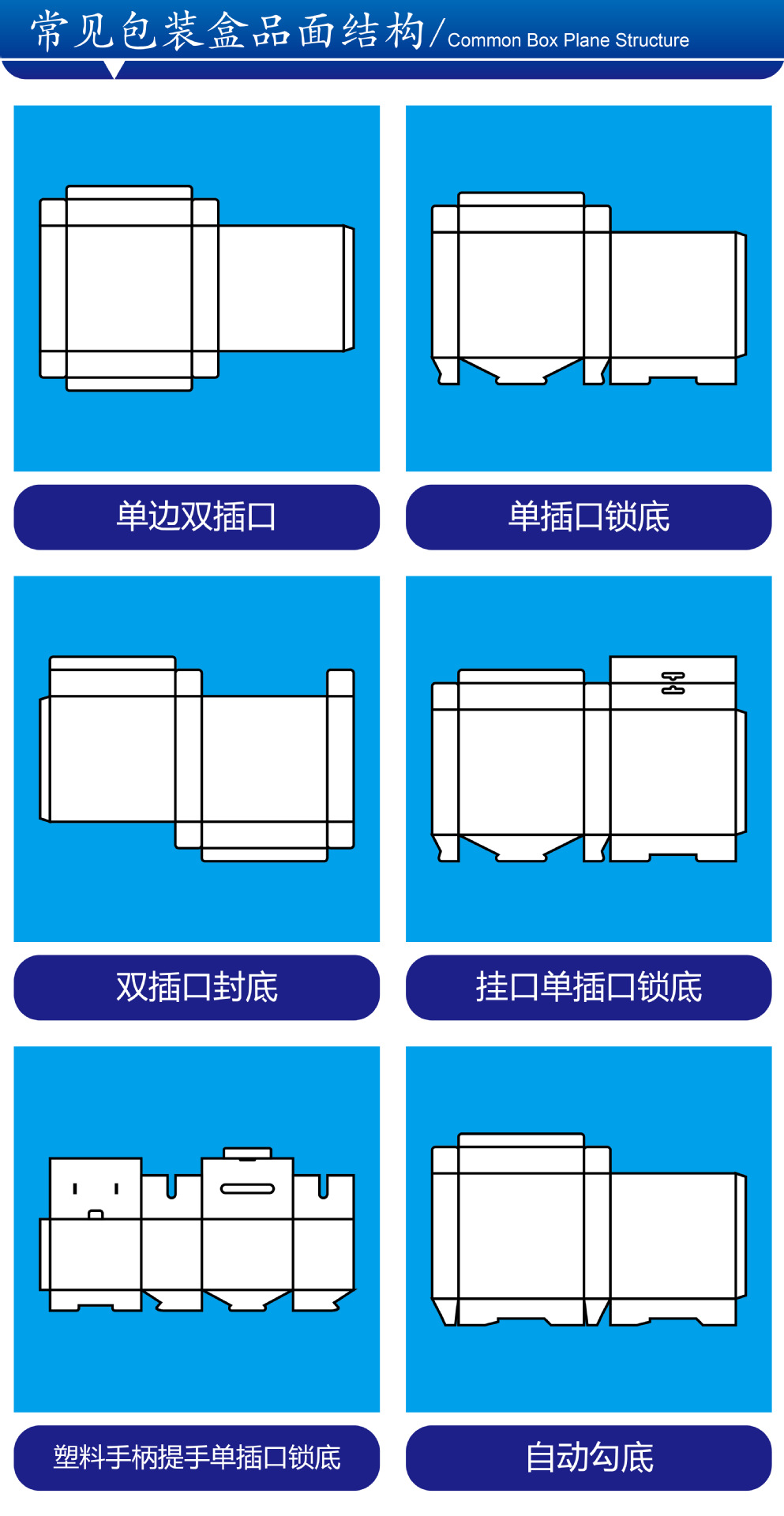 常见包装盒品面结构/ Common Box Plane Structure

单边双插口

单插口锁底

双插口封底

挂口单插口锁底

塑料手柄提手单插口锁底

自动勾底