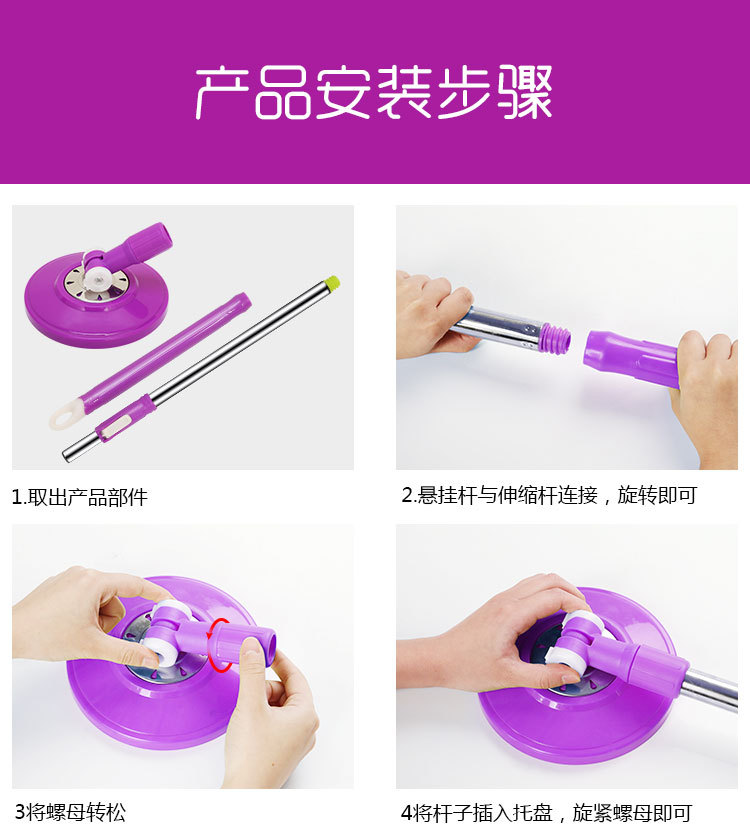 产品安装步骤

1.取出产品部件

2.悬挂杆与伸缩杆连接，旋转即可

3将螺母转松

4将杆子插入托盘，旋紧螺母即可