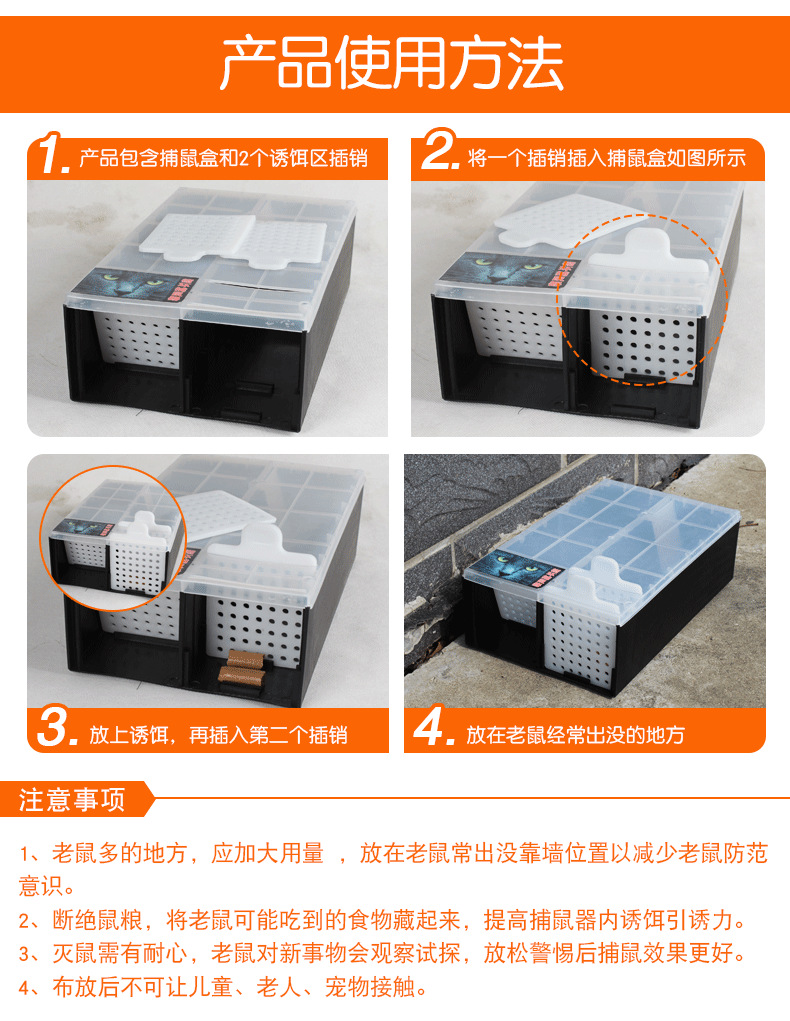 产品使用方法

1. 产品包含捕鼠盒和2个诱饵区插销

2. 将一个插销插入捕鼠盒如图所示

3. 放上诱饵，再插入第二个插销

4. 放在老鼠经常出没的地方

注意事项

1、老鼠多的地方，应加大用量 ，放在老鼠常出没靠墙位置以减少老鼠防范意识。

2、断绝鼠粮，将老鼠可能吃到的食物藏起来，提高捕鼠器内诱饵引诱力。

3、灭鼠需有耐心，老鼠对新事物会观察试探，放松警惕后捕鼠效果更好。

4、布放后不可让儿童、老人、宠物接触。