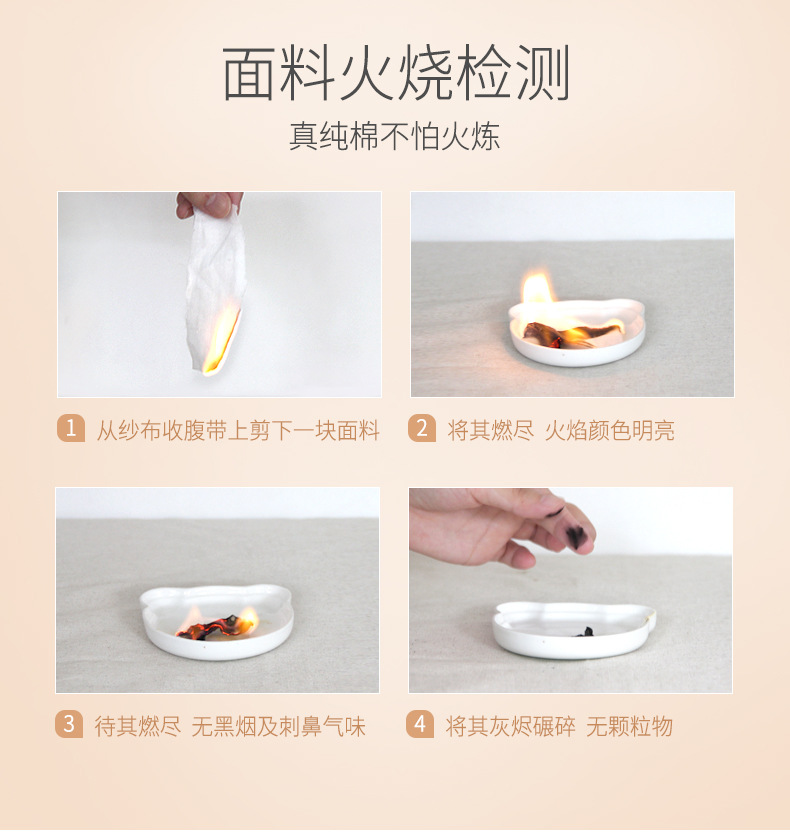 面料火烧检测

真纯棉不怕火炼

1 从纱布收腹带上剪下一块面料

2 将其燃尽 火焰颜色明亮

3 待其燃尽 无黑烟及刺鼻气味

4 将其灰烬碾碎 无颗粒物