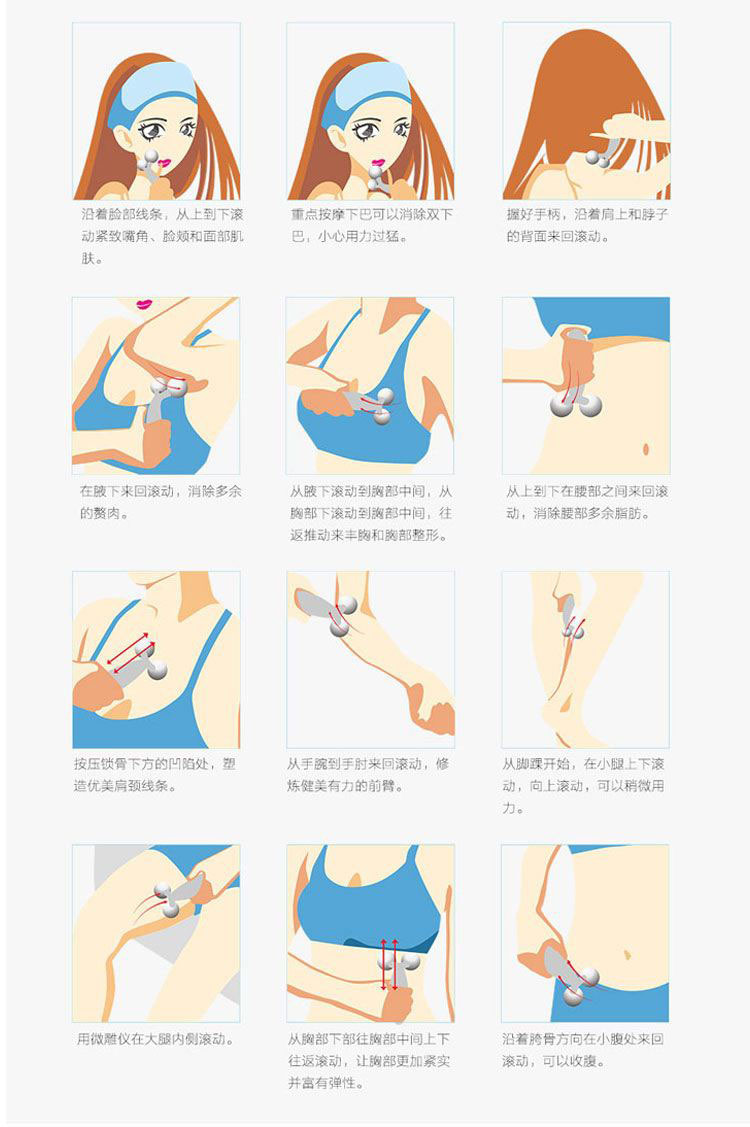 沿着脸部线条，从上到下滚动紧致嘴角、脸颊和面部肌肤。

重点按摩下巴可以消除双下巴，小心用力过猛。

握好手柄，沿着肩上和脖子的背面来回滚动。

在腋下来回滚动，消除多余的赘肉。

从腋下滚动到胸部中间，从胸部下滚动到胸部中间，往返推动来丰胸和胸部整形。

从上到下在腰部之间来回滚动，消除腰部多余脂肪。

按压锁骨下方的凹陷处，塑造优美肩颈线条。

从手腕到手肘来回滚动，修炼健美有力的前臂。

从脚踝开始，在小腿上下滚动，向上滚动，可以稍微用力。

用微雕仪在大腿内侧滚动。

从胸部下部往胸部中间上下往返滚动，让胸部更加紧实并富有弹性。

沿着胯骨方向在小腹处来回滚动，可以收腹。