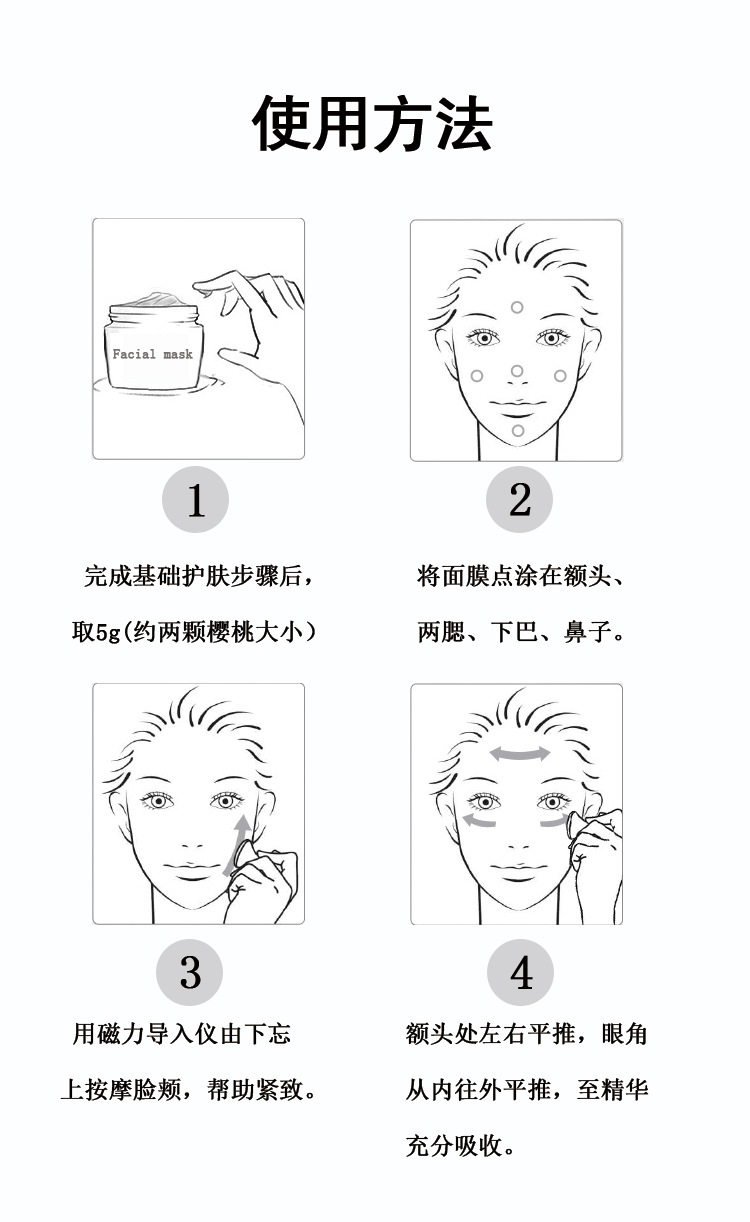 使用方法

Facial mask

1

完成基础护肤步骤后，取5g(约两颗樱桃大小）

2

将面膜点涂在额头、两腮、下巴、鼻子。

3

用磁力导入仪由下忘上按摩脸颊，帮助紧致。

4

额头处左右平推，眼角从内往外平推，至精华充分吸收。