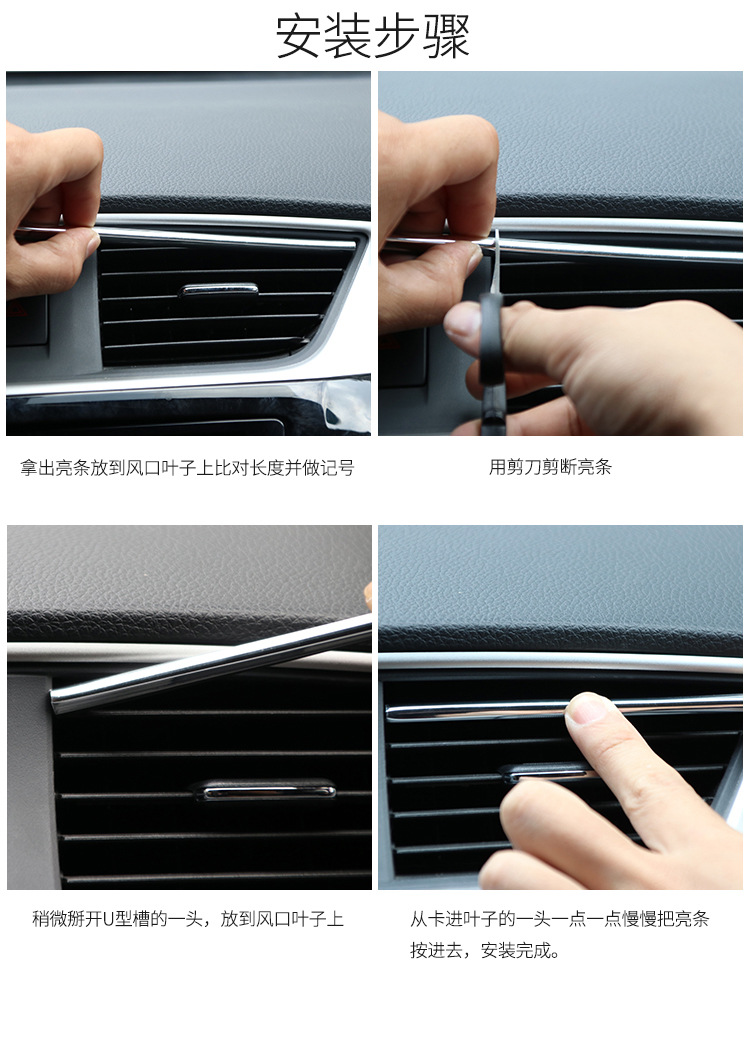 安装步骤

拿出亮条放到风口叶子上比对长度并做记号

用剪刀剪断亮条

稍微掰开U型槽的一头，放到风口叶子上

从卡进叶子的一头一点一点慢慢把亮条按进去，安装完成。