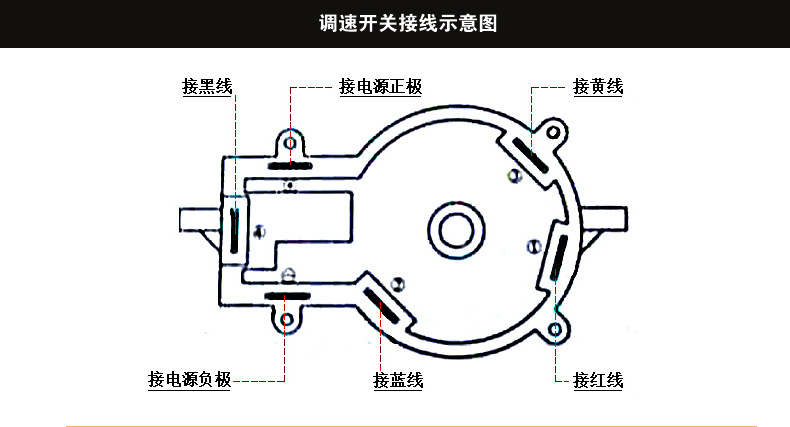 调速开关接线示意图

接黑线

接电源正极

接黄线

接电源负极

接蓝线

接红线