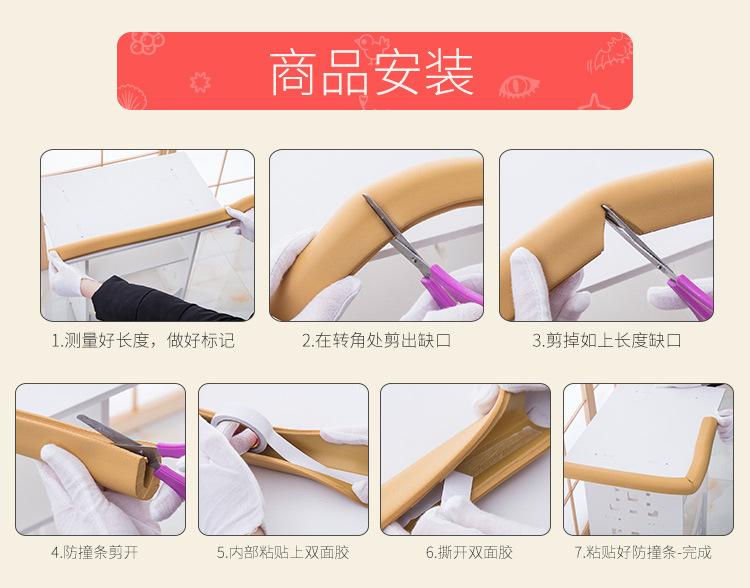 商品安装

1.测量好长度，做好标记

2.在转角处剪出缺口

3.剪掉如上长度缺口

4.防撞条剪开

5.内部粘贴上双面胶

6.撕开双面胶

7.粘贴好防撞条-完成