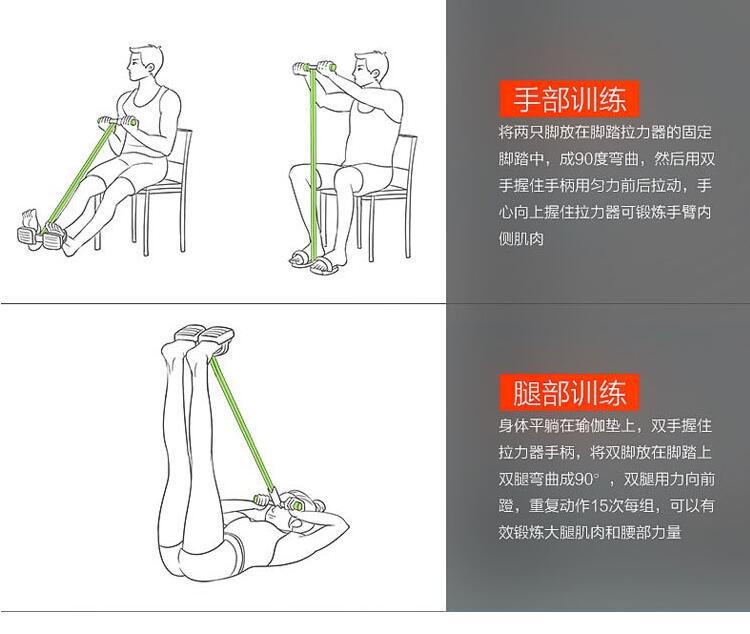 手部训练

将两只脚放在脚踏拉力器的固定脚踏中，成90度弯曲，然后用双手握住手柄用匀力前后拉动，手心向上握住拉力器可锻炼手臂内侧肌肉

腿部训练

身体平躺在瑜伽垫上，双手握住拉力器手柄，将双脚放在脚踏上双腿弯曲成90°，双腿用力向前蹬，重复动作15次每组，可以有效锻炼大腿肌肉和腰部力量