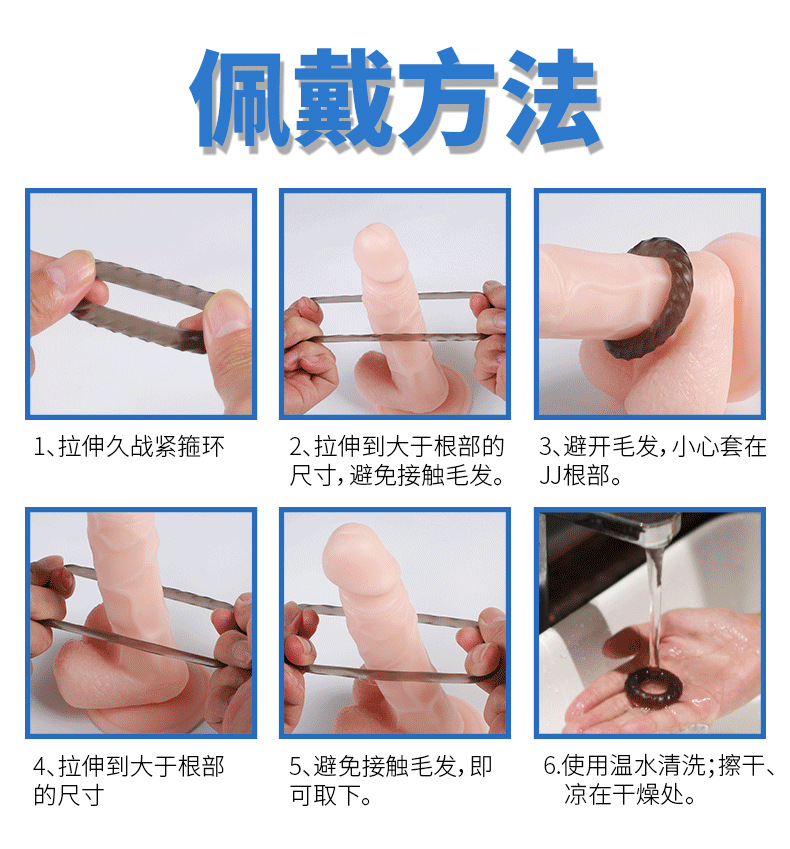 佩戴方法

1、拉伸久战紧箍环

2、拉伸到大于根部的尺寸，避免接触毛发。

3、避开毛发，小心套在JJ根部。

4、拉伸到大于根部的尺寸

5、避免接触毛发，即可取下。

6.使用温水清洗；擦干、凉在干燥处。