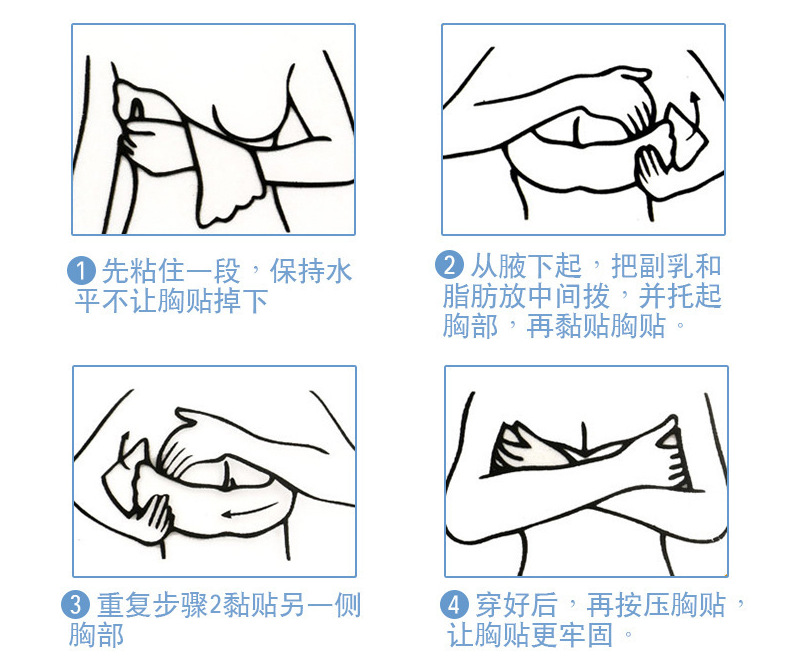 1 先粘住一段，保持水平不让胸贴掉下

2 从腋下起，把副乳和脂肪放中间拨，并托起胸部，再黏贴胸贴。

3 重复步骤2黏贴另一侧胸部

4 穿好后，再按压胸贴，让胸贴更牢固。