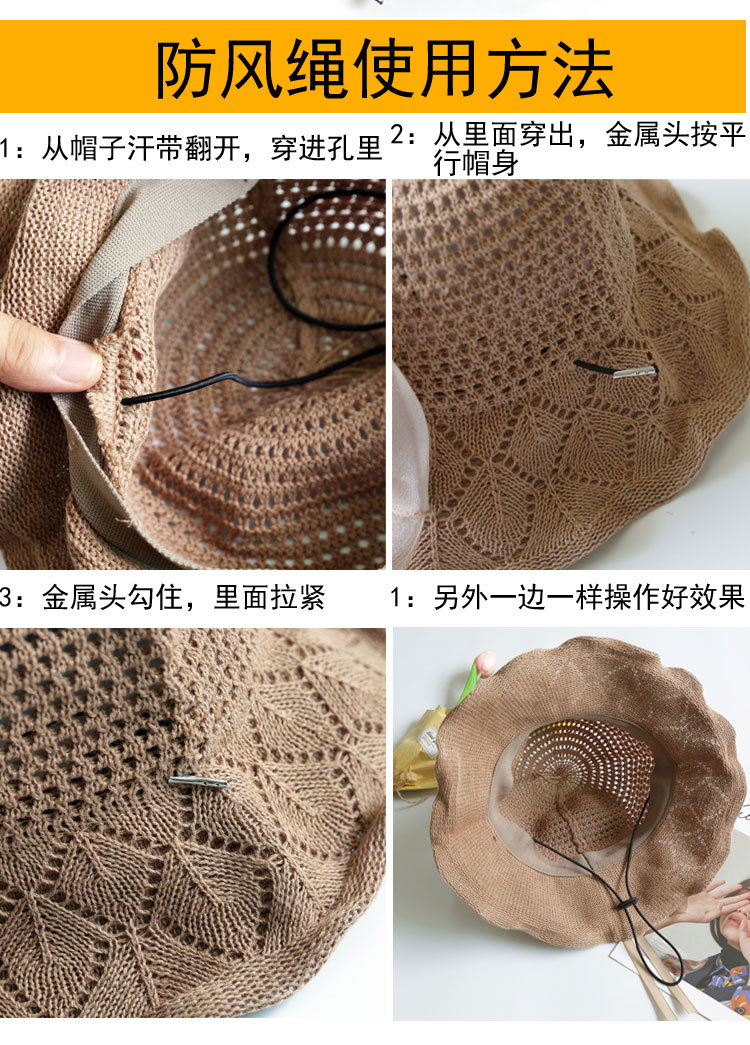 防风绳使用方法

1：从帽子汗带翻开，穿进孔里

2：从里面穿出，金属头按平行帽身

3：金属头勾住，里面拉紧

1：另外一边一样操作好效果