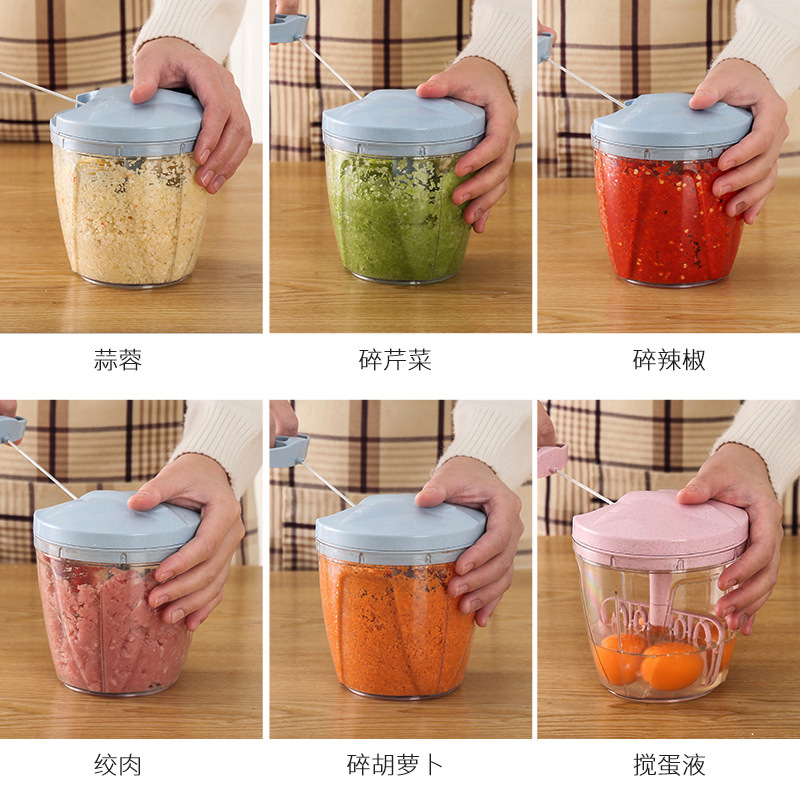 蒜蓉

碎芹菜

碎辣椒

绞肉

碎胡萝卜

搅蛋液