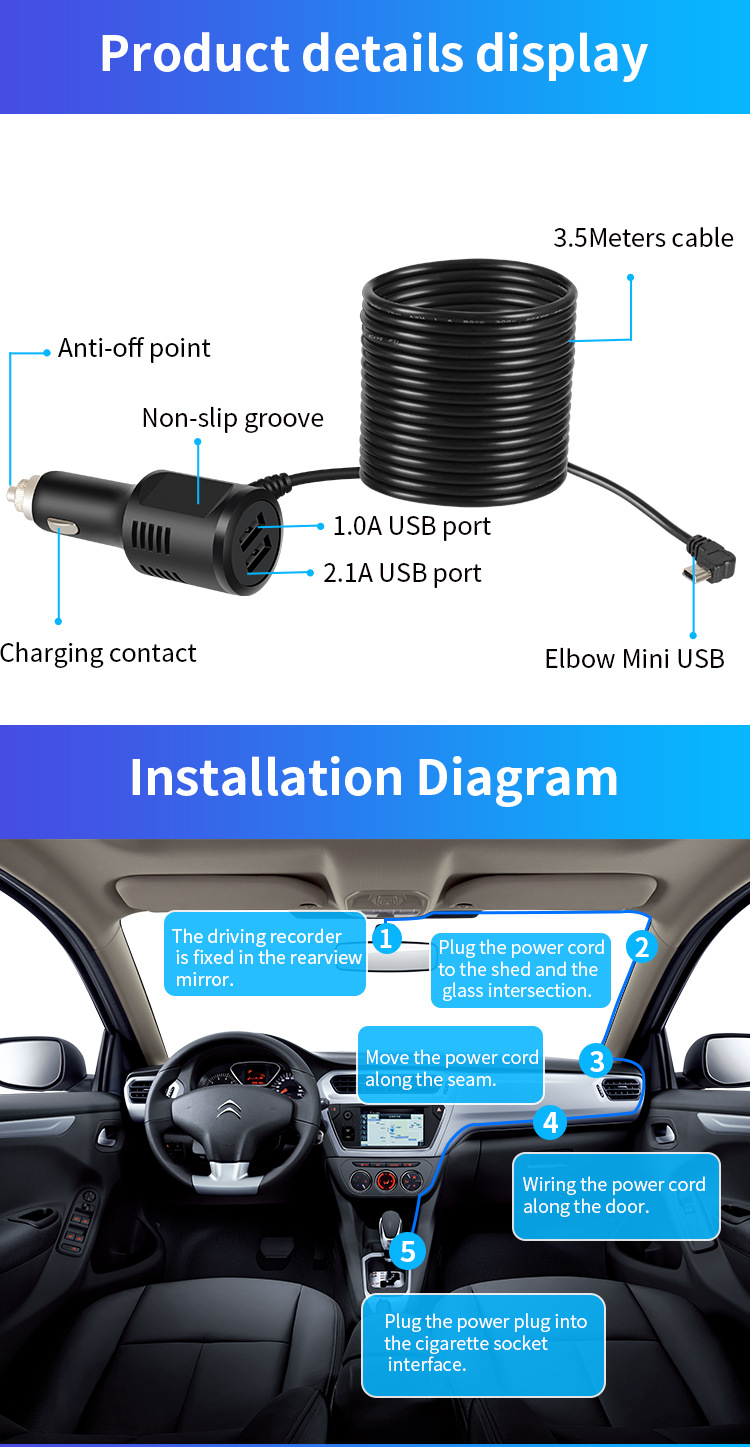 Product details display

3.5Meters cable

Anti-off point

Non-slip groove

1.0A USB port

2.1A USB port

Charging contact

Elbow Mini USB

Installation Diagram

The driving recorder is fixed in the rearview mirror.

1

Plug the power cord to the shed and the glass intersection.

2

Move the power cord along the seam.

3

4

Wiring the power cord along the door.

5

Plug the power plug into the cigarette socket interface.