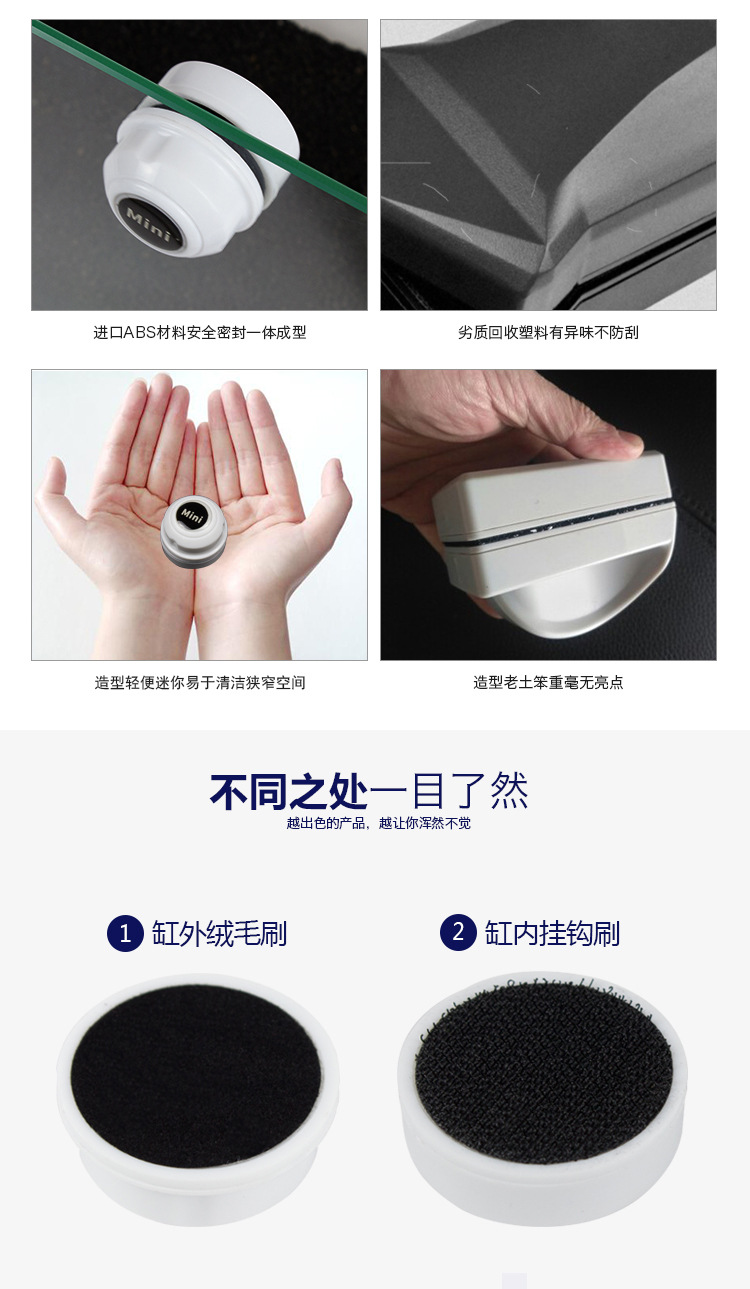 Mini

进口ABS材料安全密封一体成型

劣质回收塑料有异味不防刮

Mini

造型轻便迷你易于清洁狭窄空间

造型老土笨重毫无亮点

不同之处一目了然

越出色的产品，越让你浑然不觉

1 缸外绒毛刷

2 缸内挂钩刷