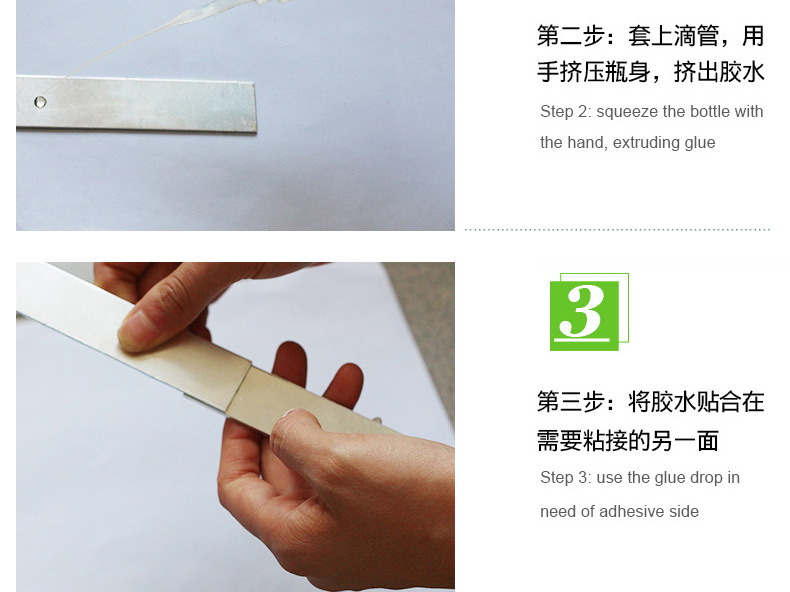 第二步：套上滴管，用手挤压瓶身，挤出胶水

Step 2: squeeze the bottle with the hand, extruding glue

3

第三步：将胶水贴合在需要粘接的另一面

Step 3: use the glue drop in need of adhesive side