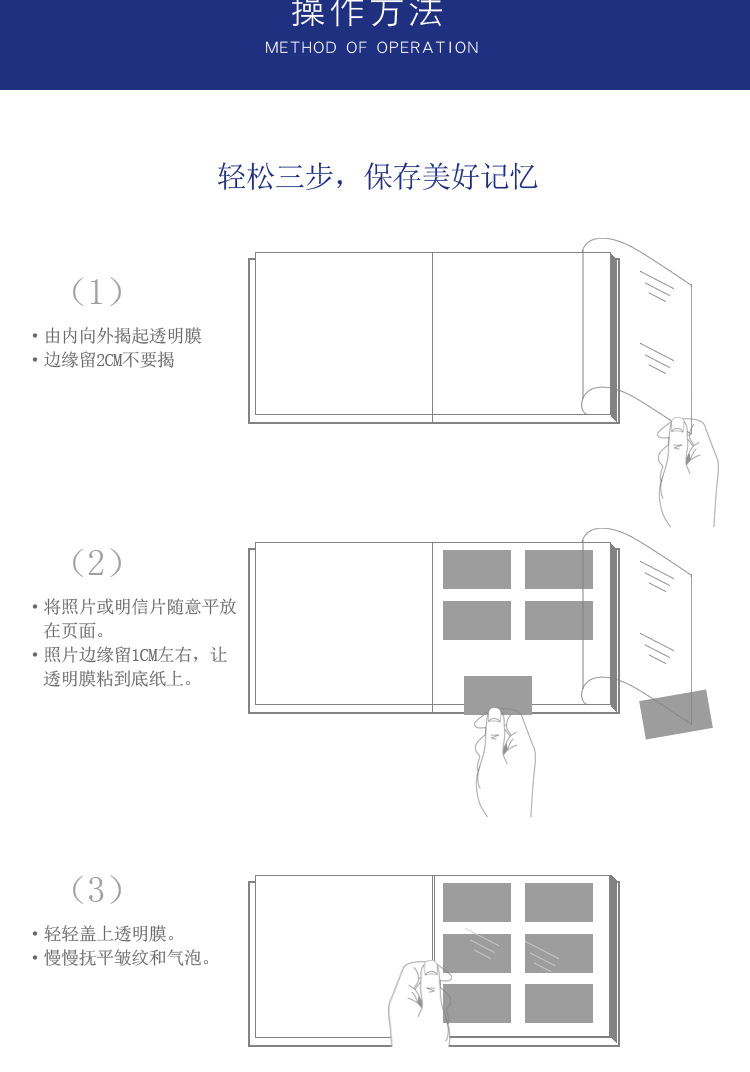 操作方法
METHOD OF OPERATION

轻松三步，保存美好记忆

（1）

• 由内向外揭起透明膜
• 边缘留2CM不要揭

（2）

• 将照片或明信片随意平放在页面。
• 照片边缘留1CM左右，让透明膜粘到底纸上。

（3）

• 轻轻盖上透明膜。
• 慢慢抚平皱纹和气泡。