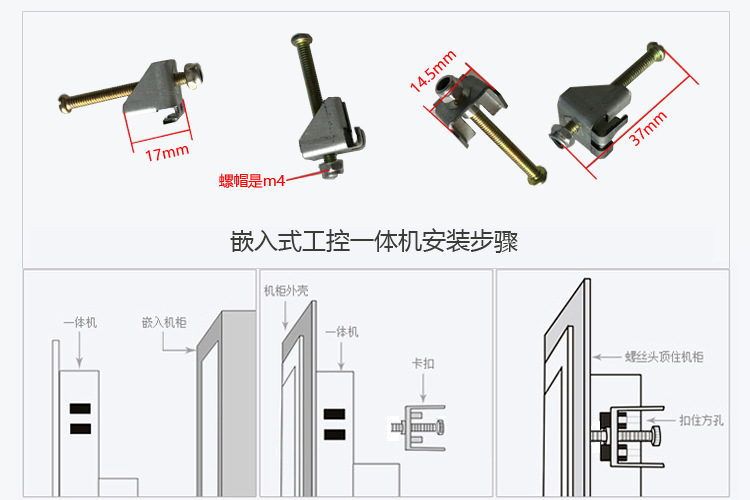 17mm

螺帽是m4

14.5mm

37mm

嵌入式工控一体机安装步骤

一体机

嵌入机柜

机柜外壳

一体机

卡扣

螺丝头顶住机柜

扣住方孔