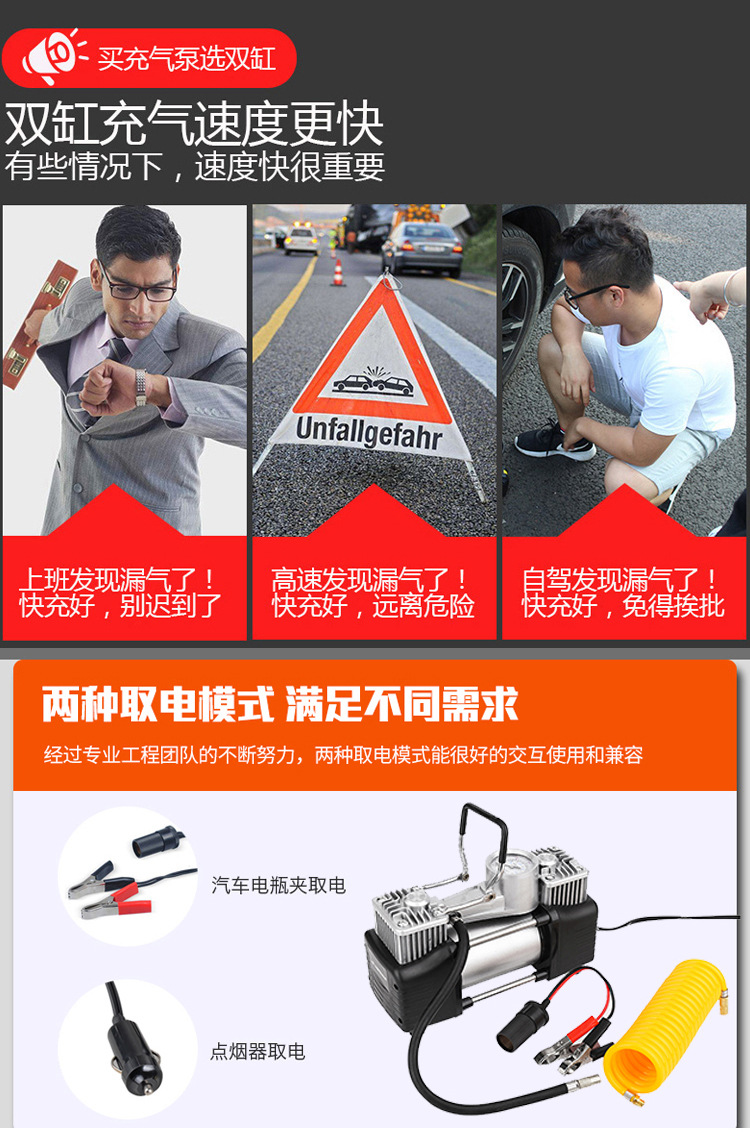 买充气泵选双缸

双缸充气速度更快
有些情况下，速度快很重要

Unfallgefahr

上班发现漏气了！
快充好，别迟到了

高速发现漏气了！
快充好，远离危险

自驾发现漏气了！
快充好，免得挨批

两种取电模式 满足不同需求

经过专业工程团队的不断努力，两种取电模式能很好的交互使用和兼容

汽车电瓶夹取电

点烟器取电