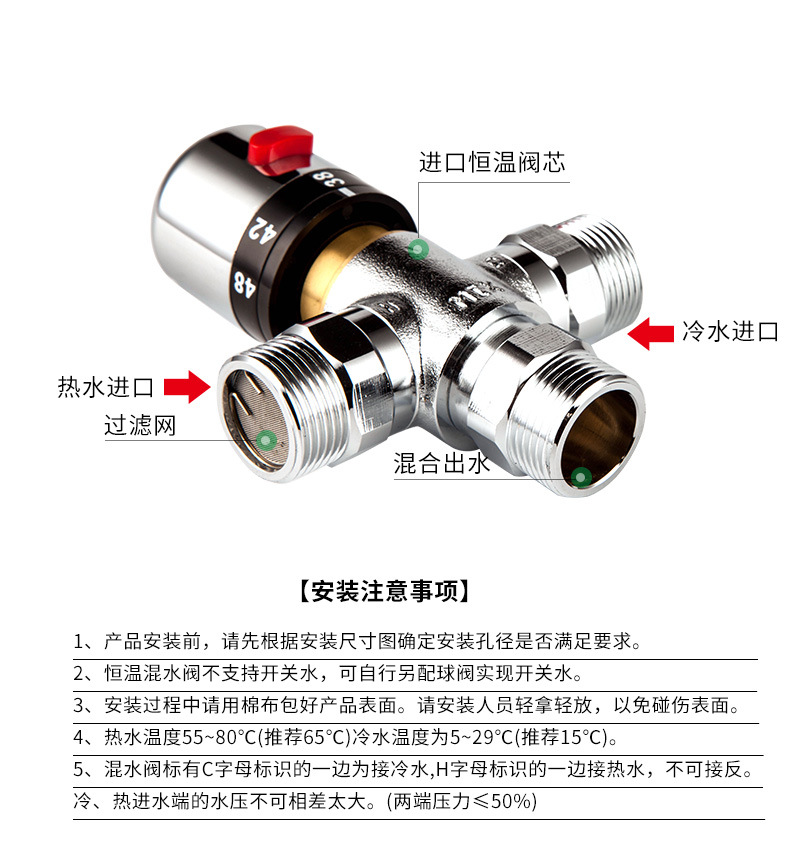 38
42
48
进口恒温阀芯
冷水进口
热水进口
过滤网
混合出水

【安装注意事项】

1、产品安装前，请先根据安装尺寸图确定安装孔径是否满足要求。

2、恒温混水阀不支持开关水，可自行另配球阀实现开关水。

3、安装过程中请用棉布包好产品表面。请安装人员轻拿轻放，以免碰伤表面。

4、热水温度55~80°C(推荐65°C)冷水温度为5~29°C(推荐15°C)。

5、混水阀标有C字母标识的一边为接冷水,H字母标识的一边接热水，不可接反。

冷、热进水端的水压不可相差太大。(两端压力≤50%)