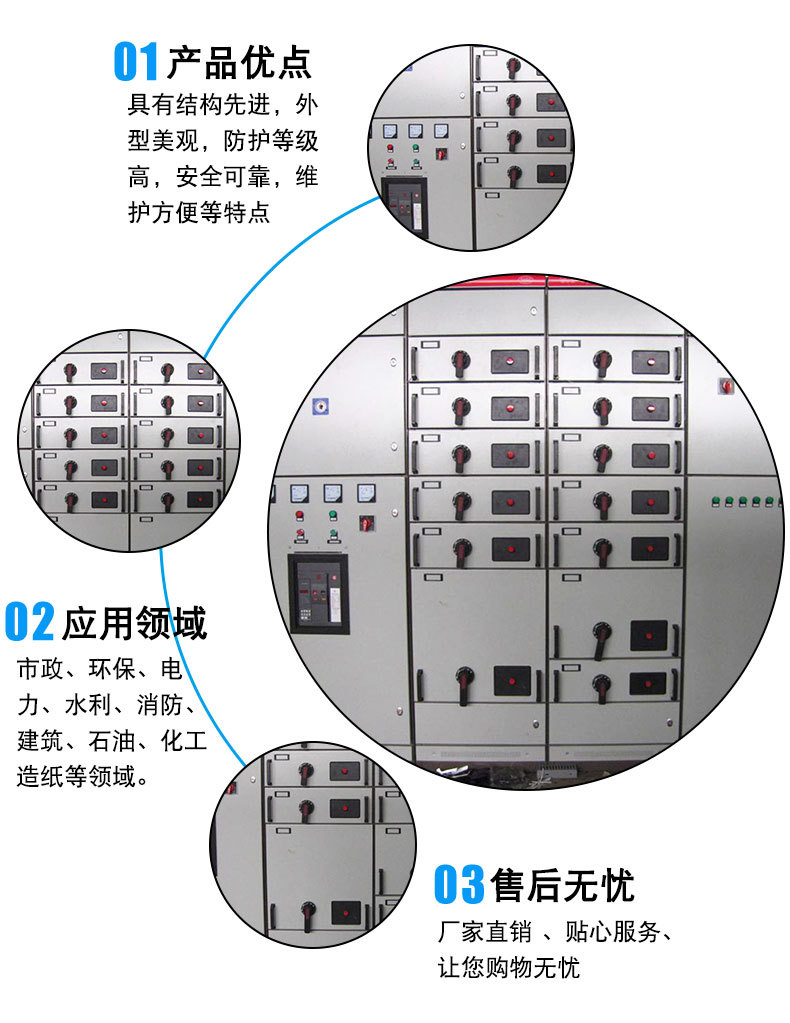 01 产品优点
具有结构先进，外型美观，防护等级高，安全可靠，维护方便等特点

02 应用领域
市政、环保、电力、水利、消防、建筑、石油、化工造纸等领域。

03 售后无忧
厂家直销 、贴心服务、让您购物无忧