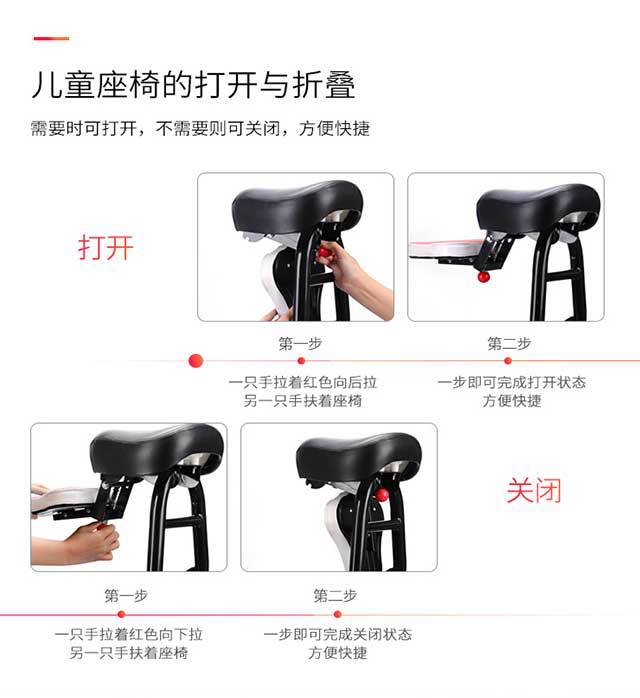 儿童座椅的打开与折叠

需要时可打开，不需要则可关闭，方便快捷

打开

第一步

一只手拉着红色向后拉
另一只手扶着座椅

第二步

一步即可完成打开状态
方便快捷

关闭

第一步

一只手拉着红色向下拉
另一只手扶着座椅

第二步

一步即可完成关闭状态
方便快捷