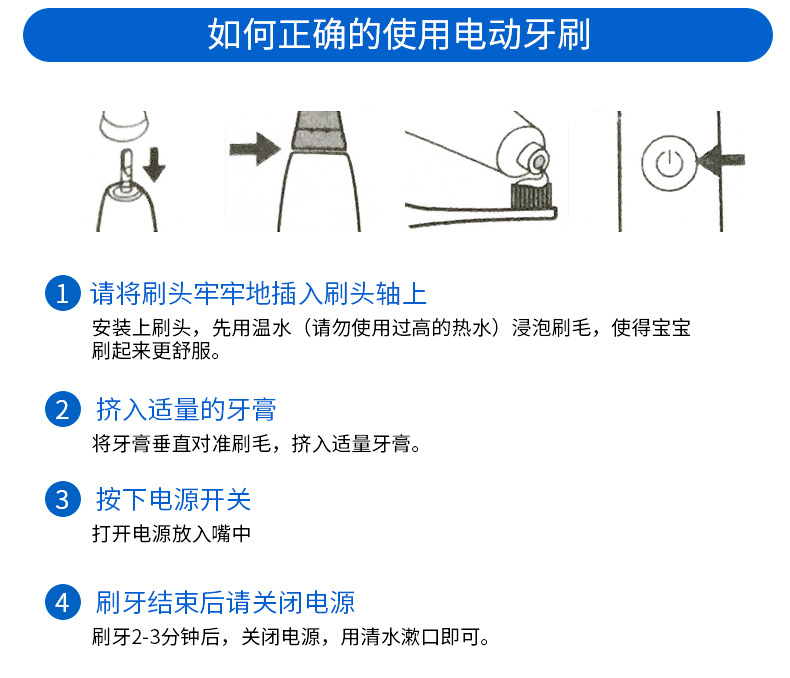 如何正确的使用电动牙刷

1 请将刷头牢牢地插入刷头轴上

安装上刷头，先用温水（请勿使用过高的热水）浸泡刷毛，使得宝宝刷起来更舒服。

2 挤入适量的牙膏

将牙膏垂直对准刷毛，挤入适量牙膏。

3 按下电源开关

打开电源放入嘴中

4 刷牙结束后请关闭电源

刷牙2-3分钟后，关闭电源，用清水漱口即可。