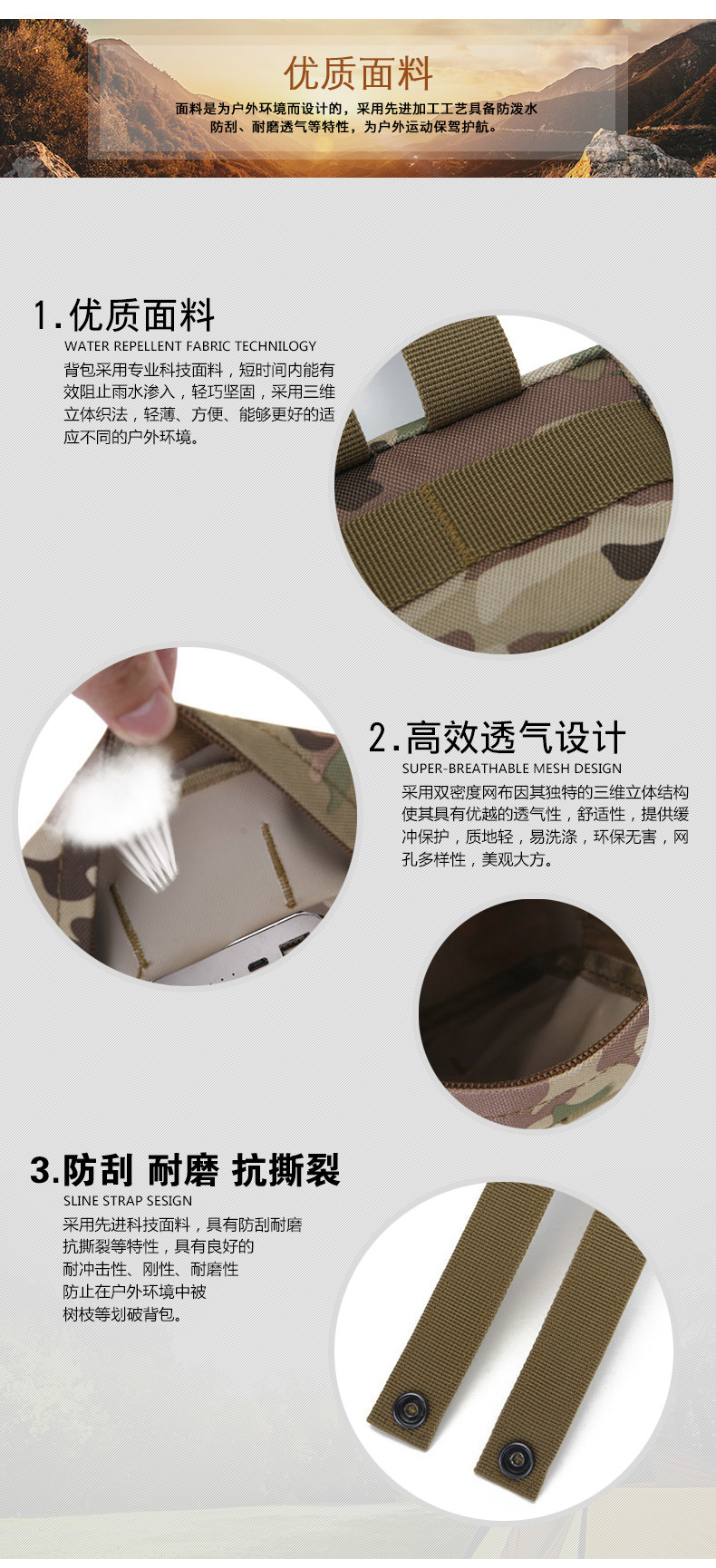 优质面料

面料是为户外环境而设计的，采用先进加工工艺具备防泼水防刮、耐磨透气等特性，为户外运动保驾护航。

1.优质面料

WATER REPELLENT FABRIC TECHNILOGY

背包采用专业科技面料，短时间内能有效阻止雨水渗入，轻巧坚固，采用三维立体织法，轻薄、方便、能够更好的适应不同的户外环境。

2.高效透气设计

SUPER-BREATHABLE MESH DESIGN

采用双密度网布因其独特的三维立体结构使其具有优越的透气性，舒适性，提供缓冲保护，质地轻，易洗涤，环保无害，网孔多样性，美观大方。

3.防刮 耐磨 抗撕裂

SLINE STRAP SESIGN

采用先进科技面料，具有防刮耐磨抗撕裂等特性，具有良好的耐冲击性、刚性、耐磨性防止在户外环境中被树枝等划破背包。