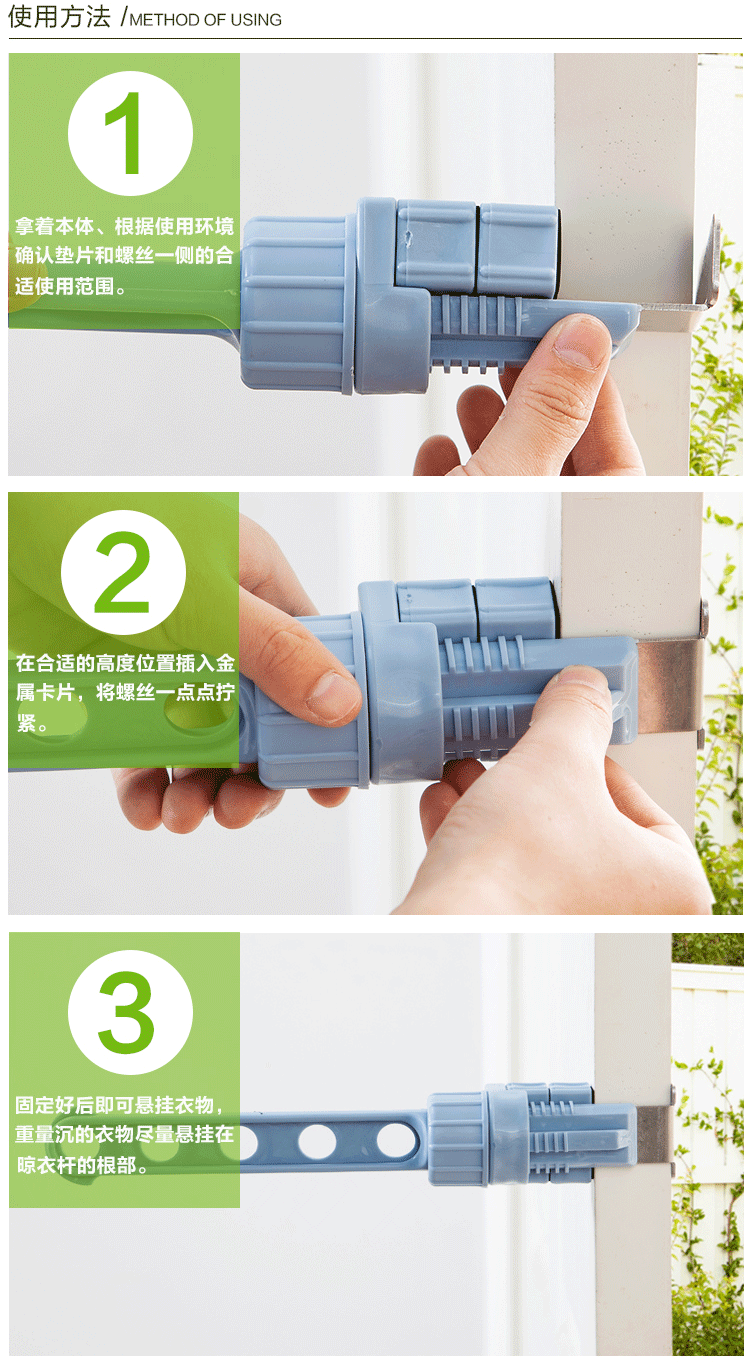 使用方法 /METHOD OF USING

1

拿着本体、根据使用环境确认垫片和螺丝一侧的合适使用范围。

2

在合适的高度位置插入金属卡片，将螺丝一点点拧紧。

3

固定好后即可悬挂衣物，重量沉的衣物尽量悬挂在晾衣杆的根部。